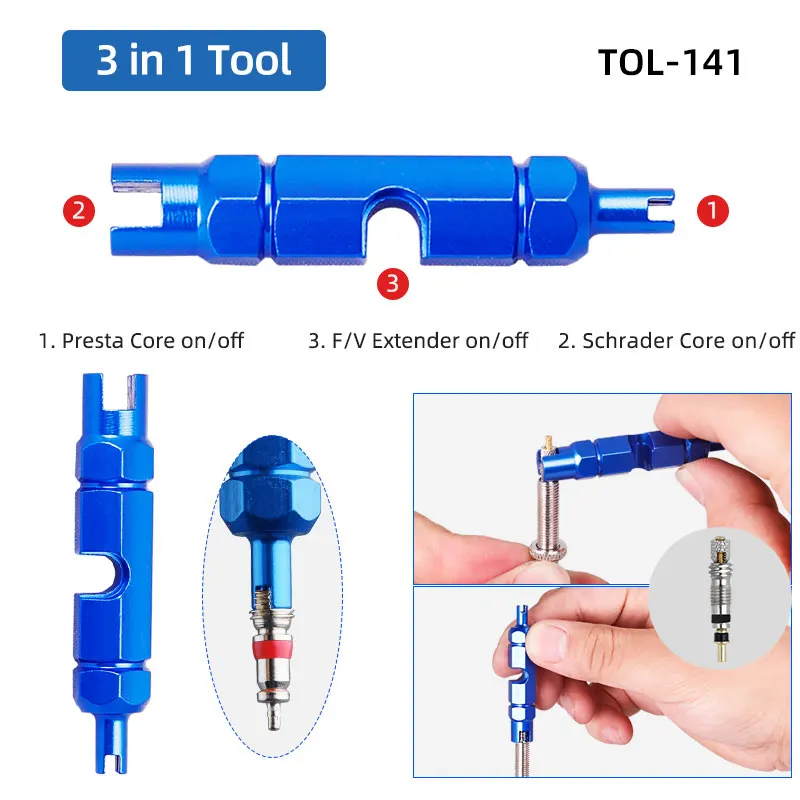 3 in 1 Tool

TOL-141

2

1

3

1. Presta Core on/off

3. F/V Extender on/off

2. Schrader Core on/off