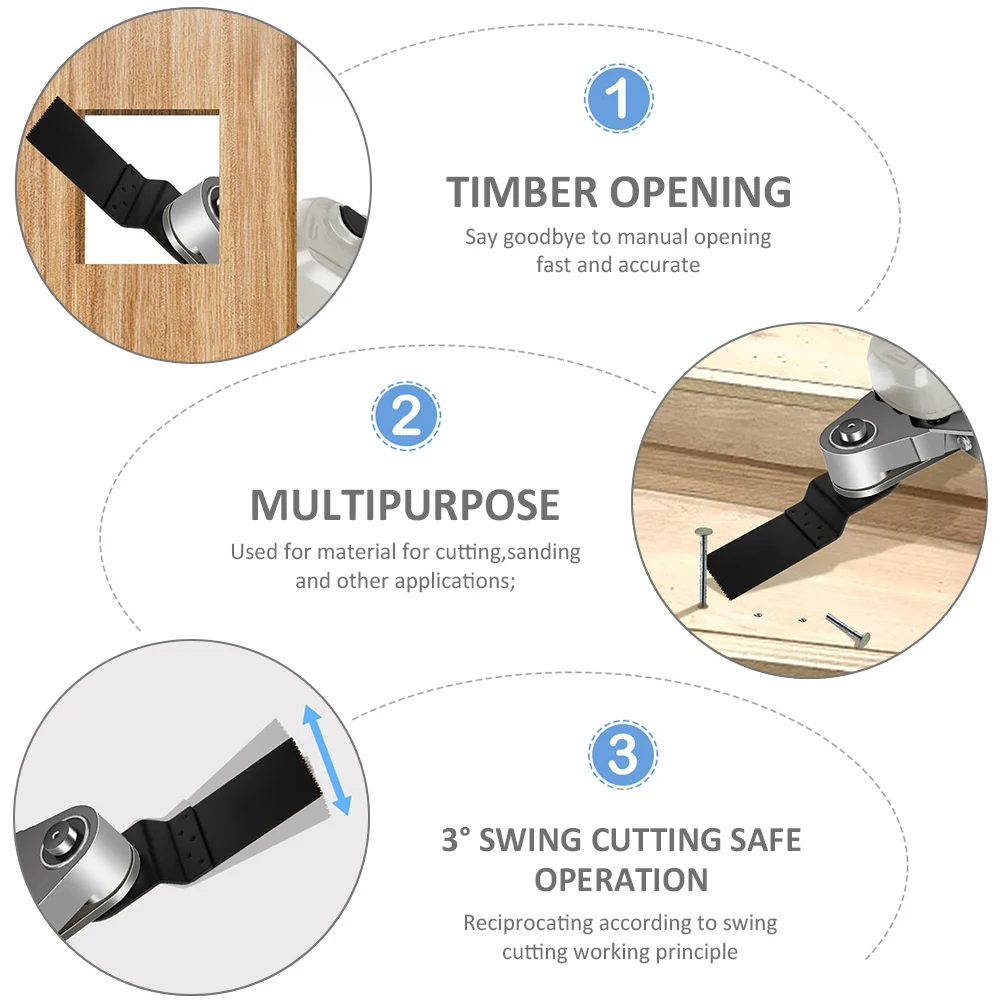 1

TIMBER OPENING

Say goodbye to manual opening fast and accurate

2

MULTIPURPOSE

Used for material for cutting,sanding and other applications;

3

3° SWING CUTTING SAFE OPERATION

Reciprocating according to swing cutting working principle