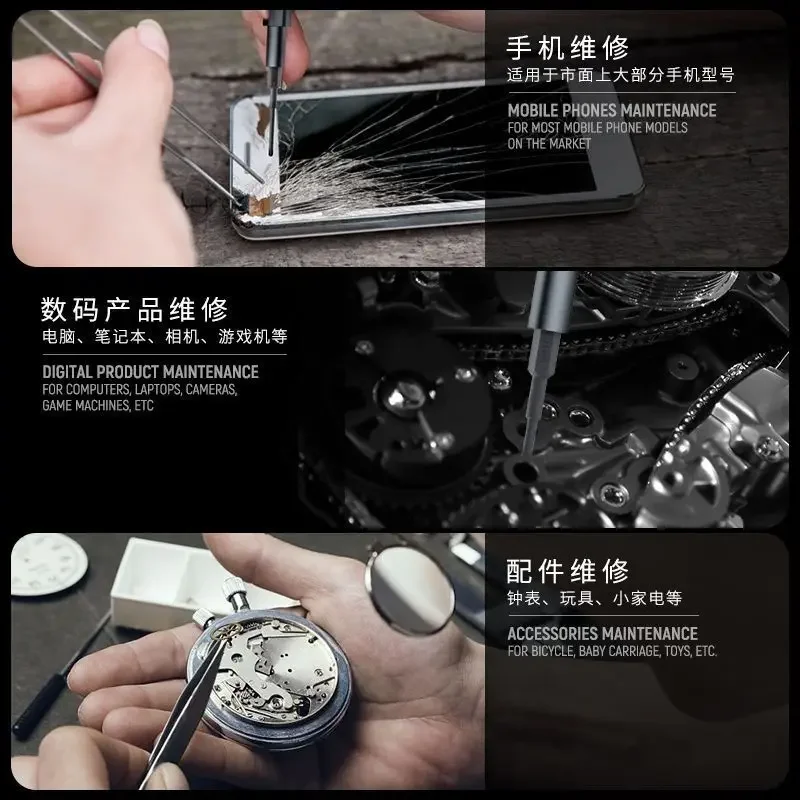 手机维修
适用于市面上大部分手机型号

MOBILE PHONES MAINTENANCE
FOR MOST MOBILE PHONE MODELS ON THE MARKET

数码产品维修
电脑、笔记本、相机、游戏机等

DIGITAL PRODUCT MAINTENANCE
FOR COMPUTERS, LAPTOPS, CAMERAS, GAME MACHINES, ETC

配件维修
钟表、玩具、小家电等

ACCESSORIES MAINTENANCE
FOR BICYCLE, BABY CARRIAGE, TOYS, ETC.