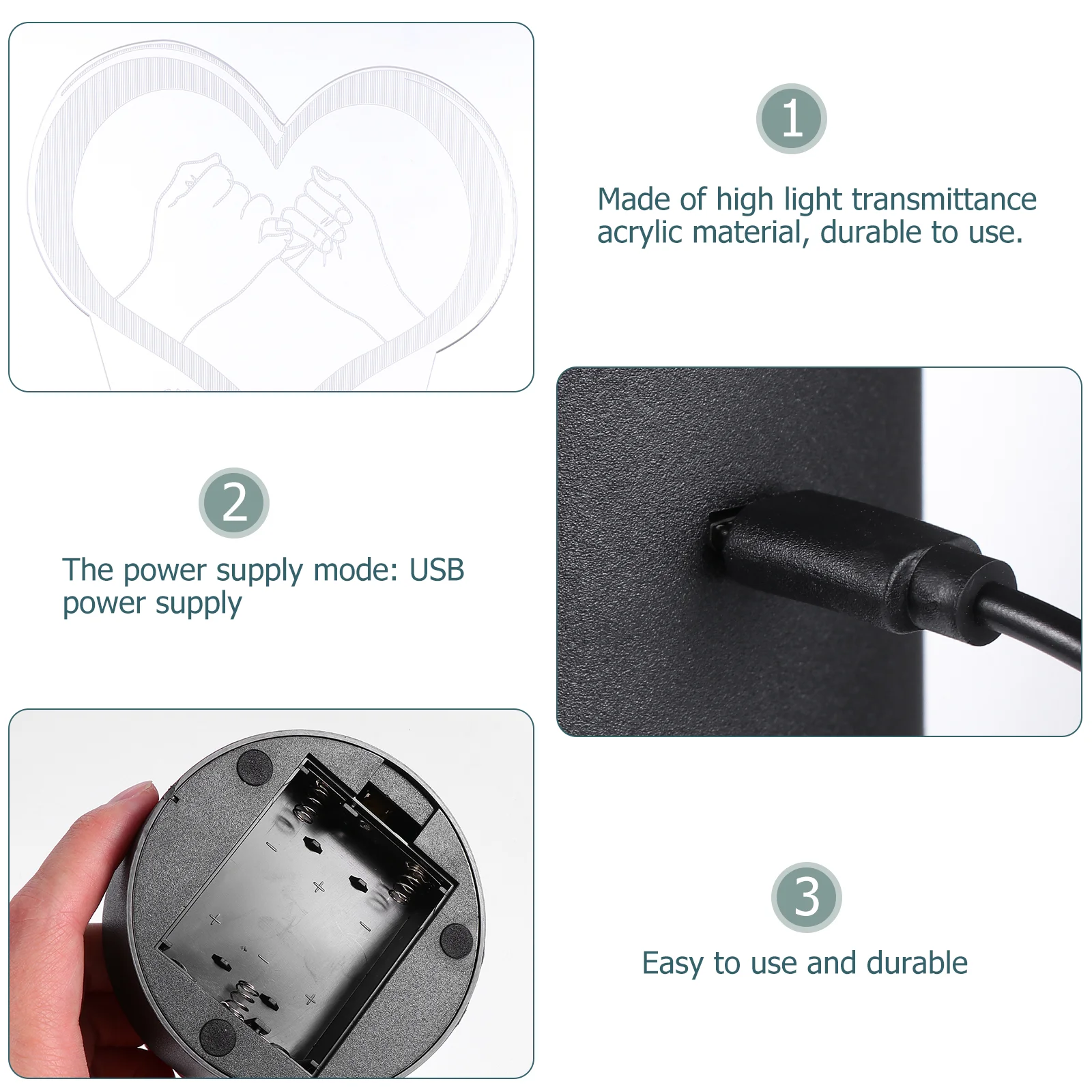 1

Made of high light transmittance acrylic material, durable to use.

2

The power supply mode: USB power supply

3

Easy to use and durable