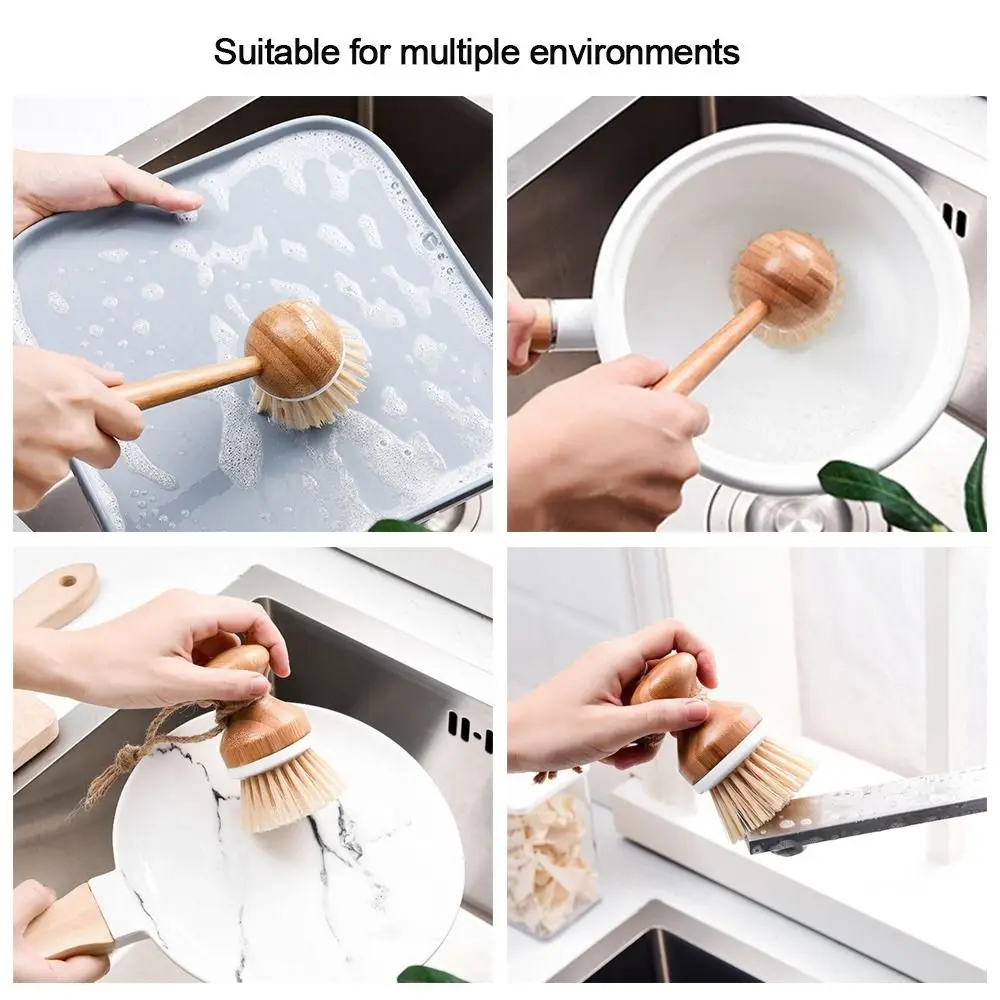 Suitable for multiple environments