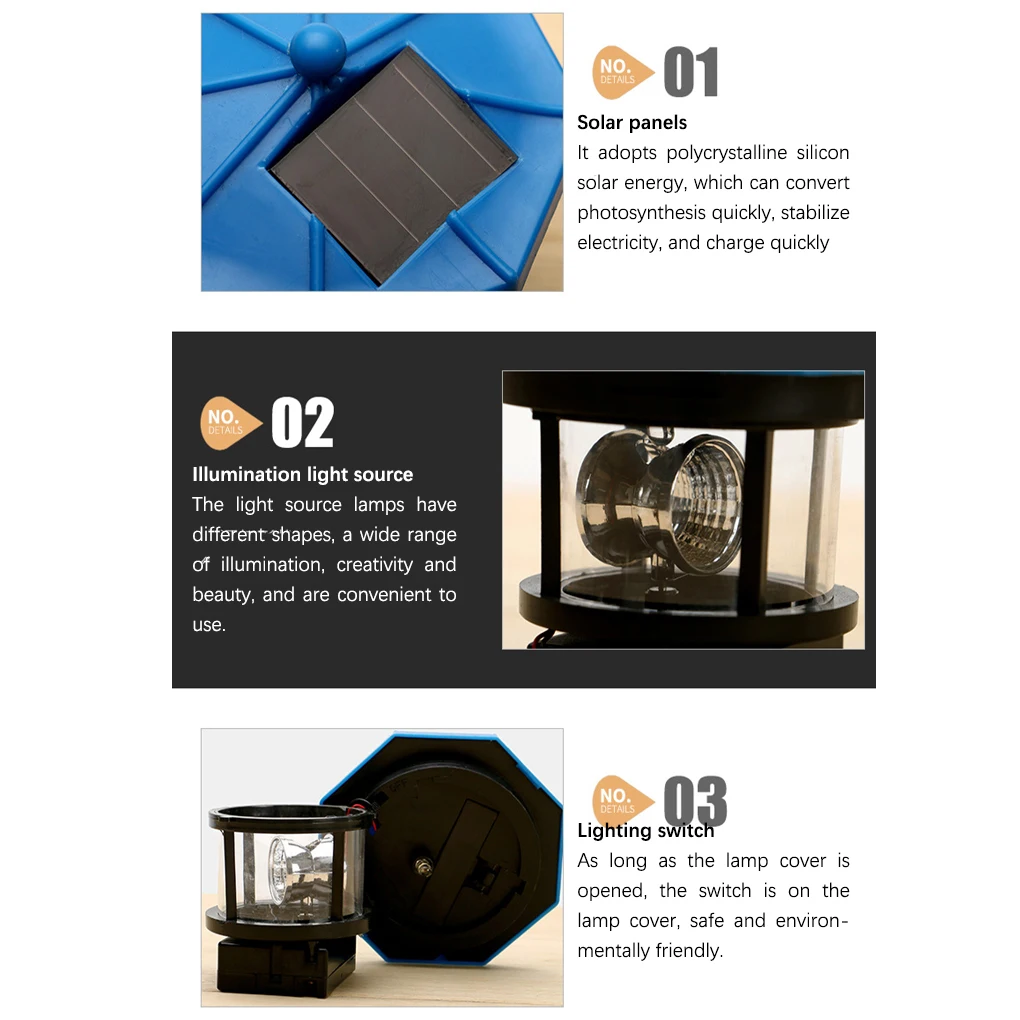 NO. DETAILS 01

Solar panels

It adopts polycrystalline silicon solar energy, which can convert photosynthesis quickly, stabilize electricity, and charge quickly

NO. DETAILS 02

Illumination light source

The light source lamps have different shapes, a wide range of illumination, creativity and beauty, and are convenient to use.

NO. DETAILS 03

Lighting switch

As long as the lamp cover is opened, the switch is on the lamp cover, safe and environmentally friendly.