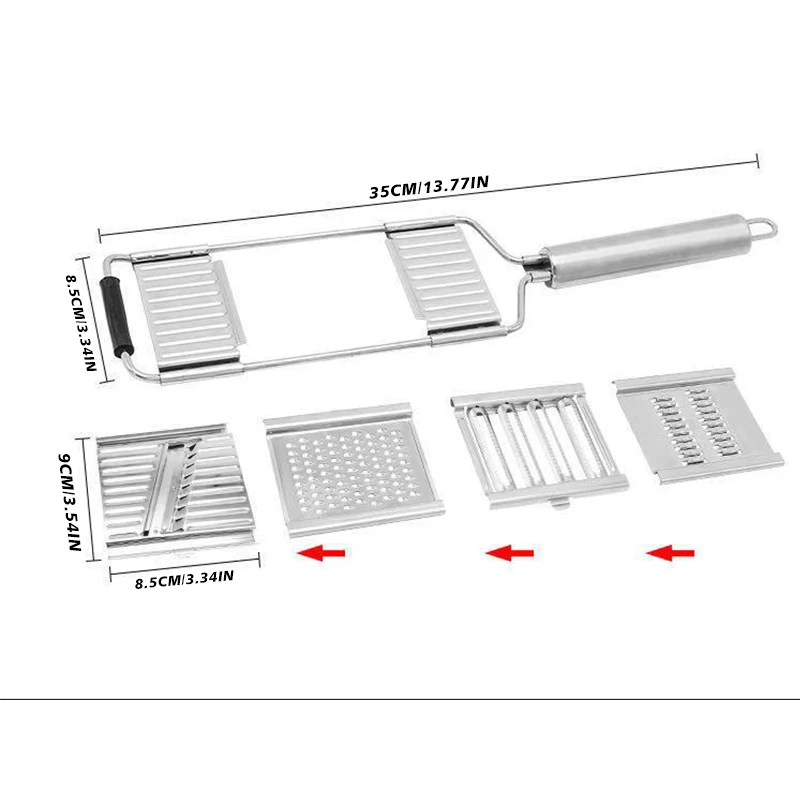 35CM/13.77IN

8.5CM/3.34IN

9CM/3.54IN

8.5CM/3.34IN