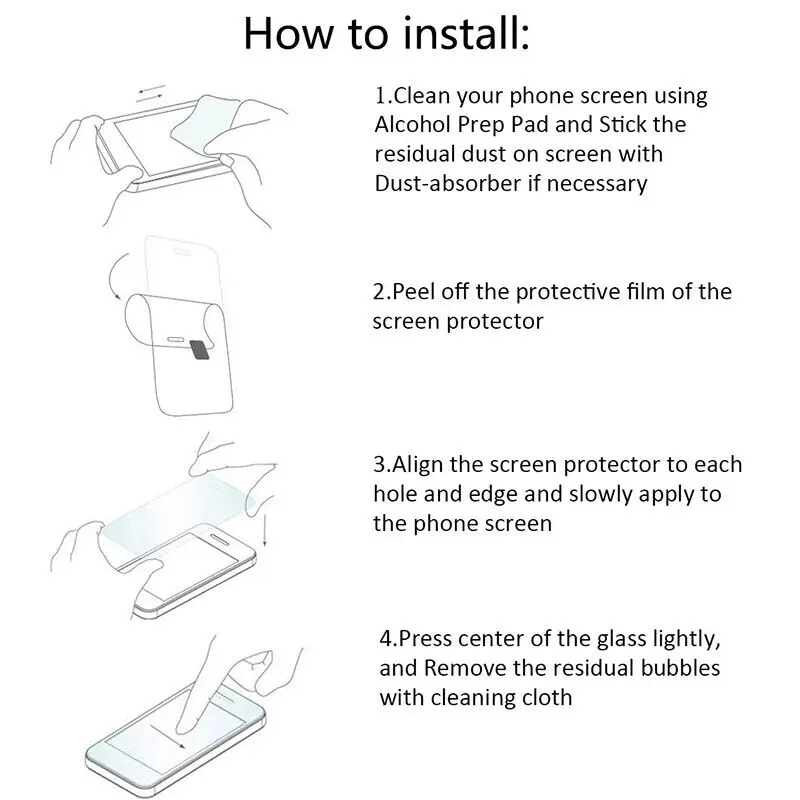 How to install:

1.Clean your phone screen using Alcohol Prep Pad and Stick the residual dust on screen with Dust-absorber if necessary

2.Peel off the protective film of the screen protector

3.Align the screen protector to each hole and edge and slowly apply to the phone screen

4.Press center of the glass lightly, and Remove the residual bubbles with cleaning cloth