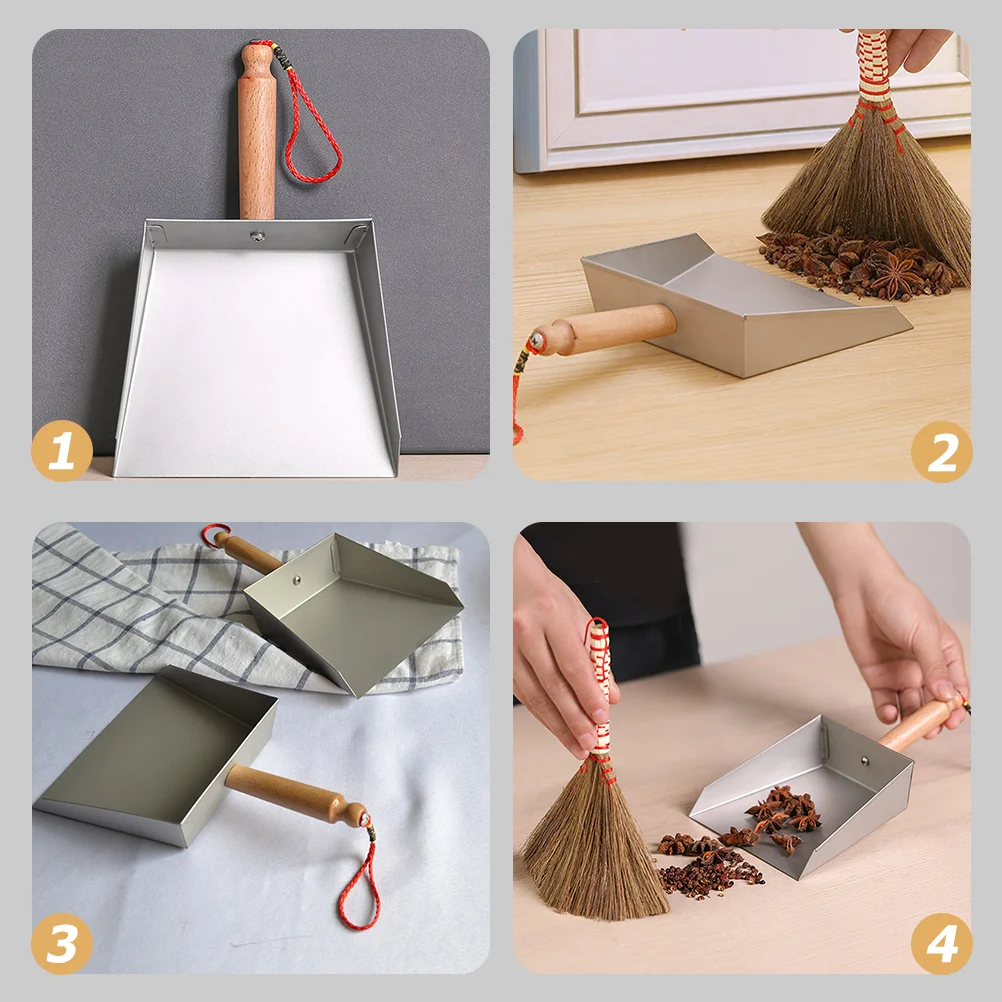 1
2
3
4