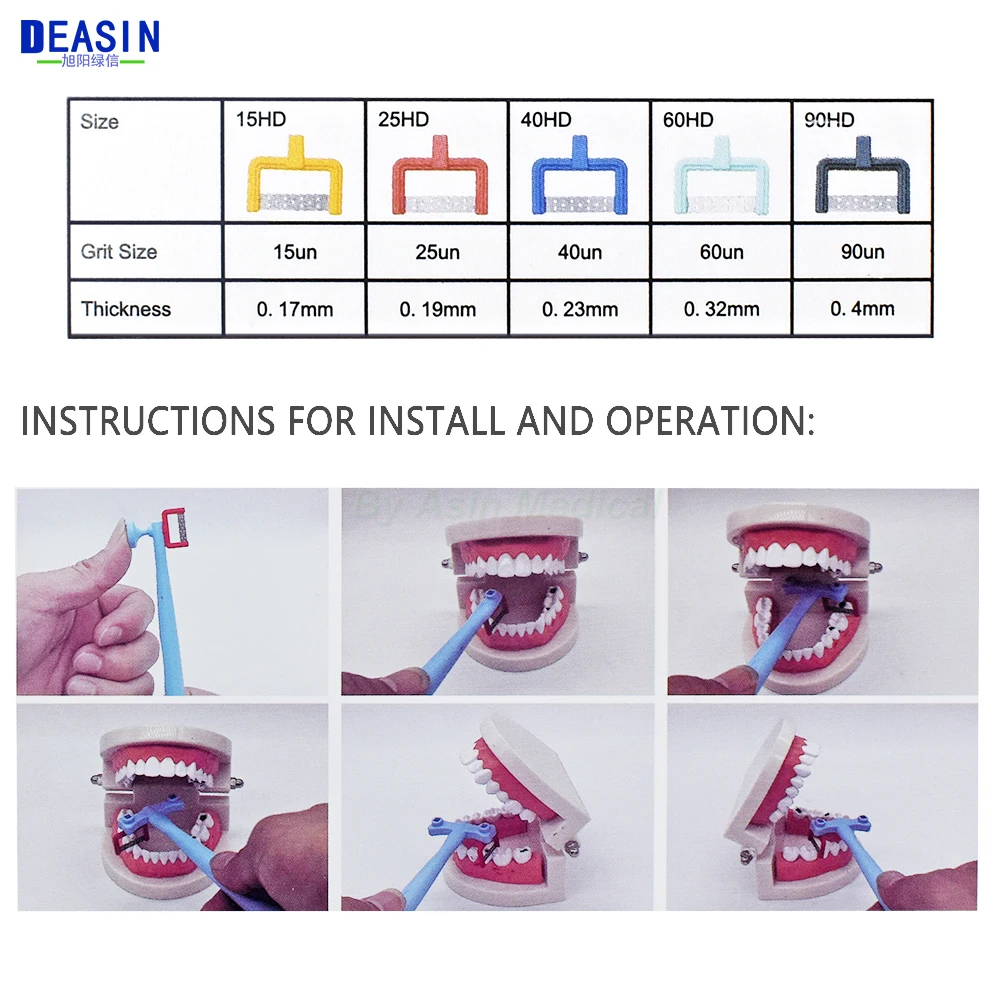 DEASIN
旭阳绿信

| Size | 15HD | 25HD | 40HD | 60HD | 90HD |
|---|---|---|---|---|---|
| Grit Size | 15un | 25un | 40un | 60un | 90un |
| Thickness | 0. 17mm | 0. 19mm | 0. 23mm | 0. 32mm | 0. 4mm |

INSTRUCTIONS FOR INSTALL AND OPERATION:

By Asin Medical