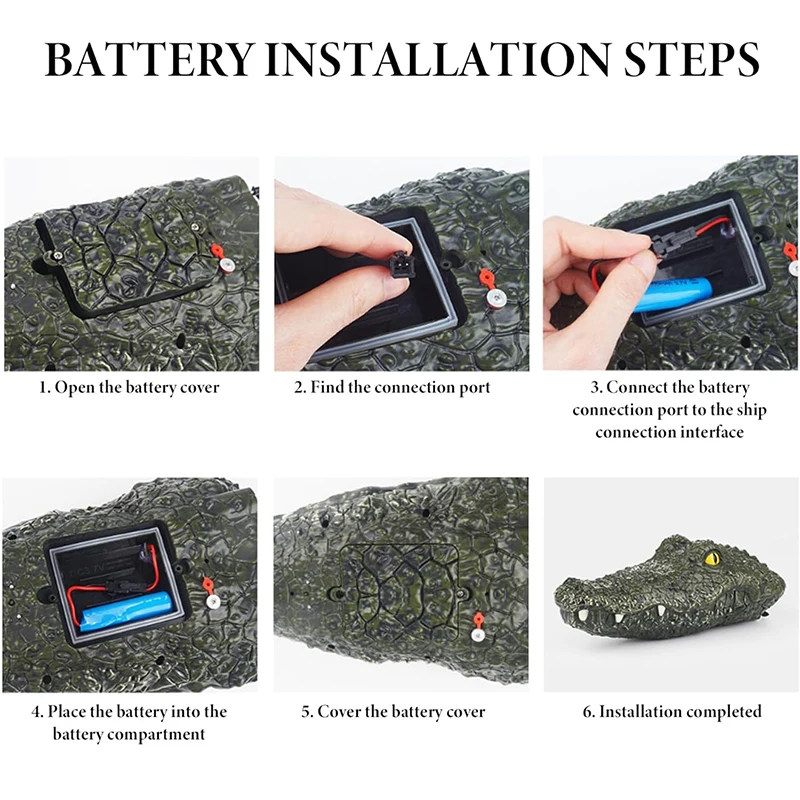 BATTERY INSTALLATION STEPS

1. Open the battery cover

2. Find the connection port

3. Connect the battery connection port to the ship connection interface

4. Place the battery into the battery compartment

5. Cover the battery cover

6. Installation completed