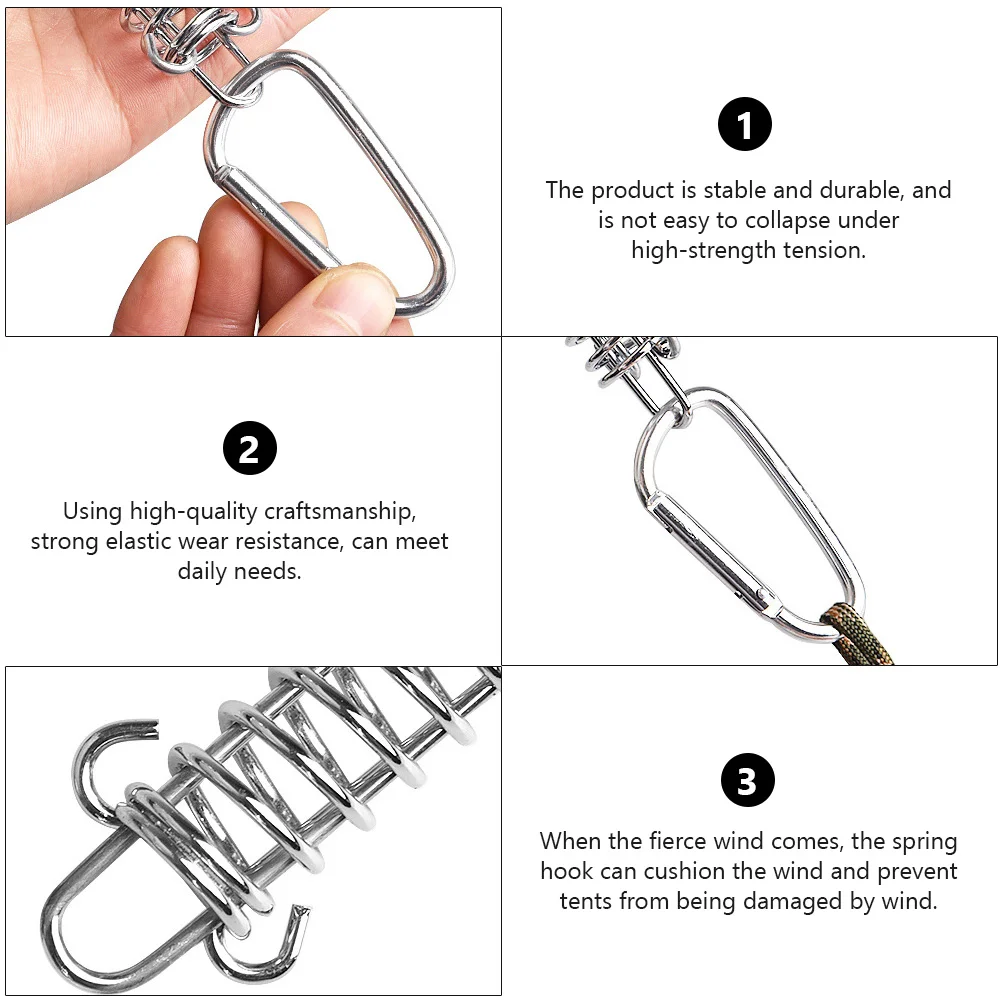 1

The product is stable and durable, and is not easy to collapse under high-strength tension.

2

Using high-quality craftsmanship, strong elastic wear resistance, can meet daily needs.

3

When the fierce wind comes, the spring hook can cushion the wind and prevent tents from being damaged by wind.