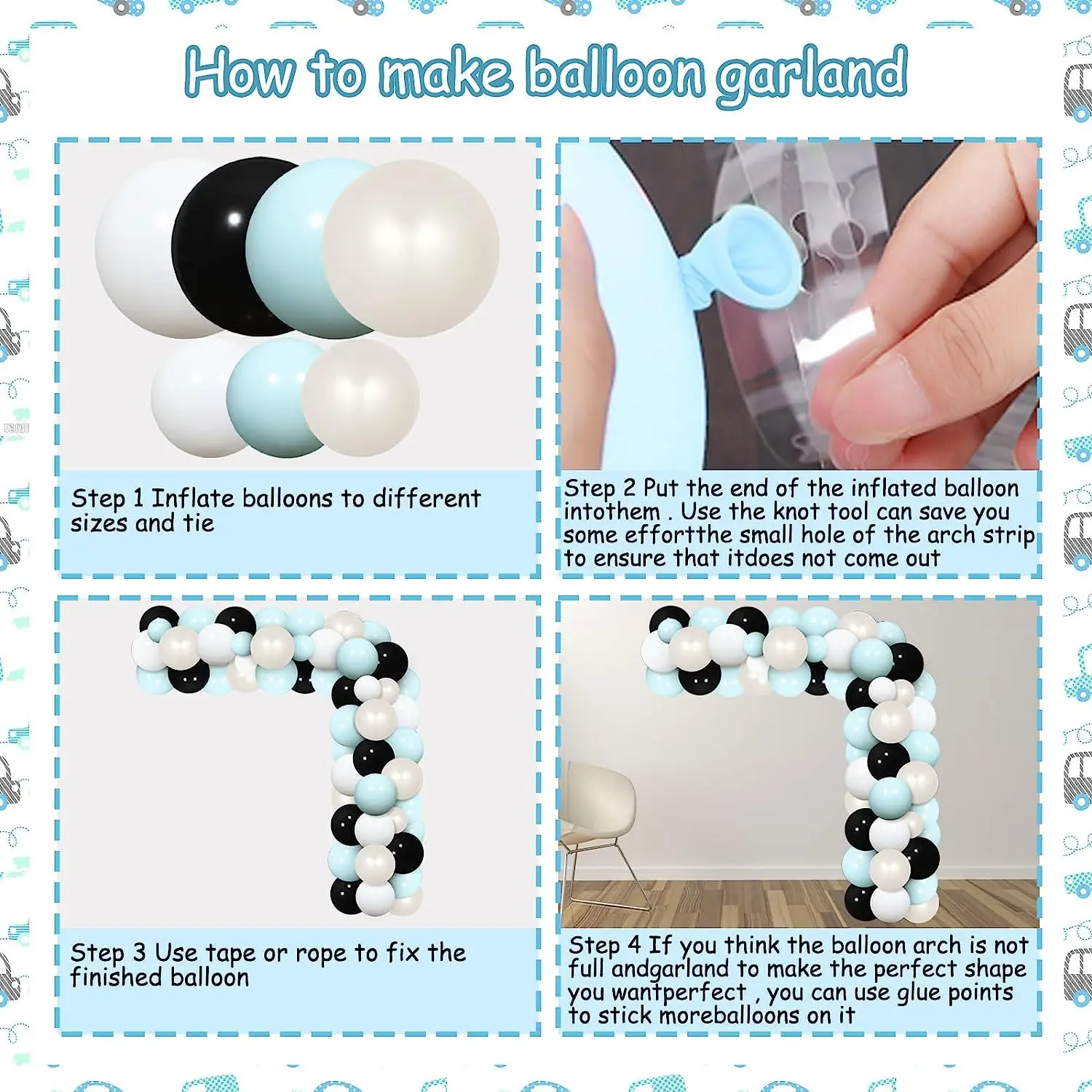 How to make balloon garland

Step 1 Inflate balloons to different sizes and tie

Step 2 Put the end of the inflated balloon intothem . Use the knot tool can save you some effortthe small hole of the arch strip to ensure that itdoes not come out

Step 3 Use tape or rope to fix the finished balloon

Step 4 If you think the balloon arch is not full andgarland to make the perfect shape you wantperfect , you can use glue points to stick moreballoons on it