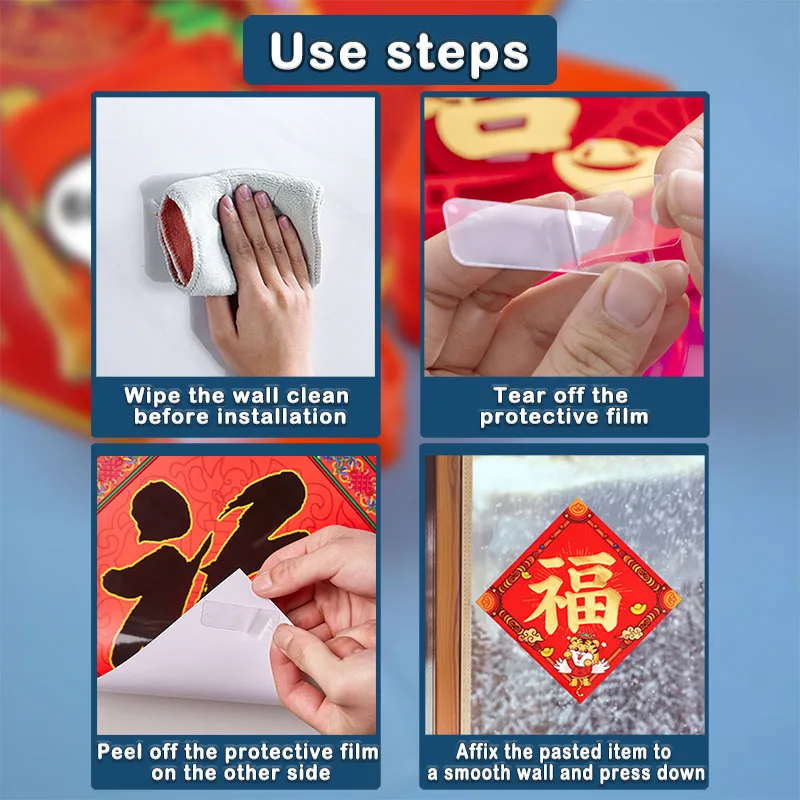 Use steps

Wipe the wall clean before installation

Tear off the protective film

Peel off the protective film on the other side

福

Affix the pasted item to a smooth wall and press down