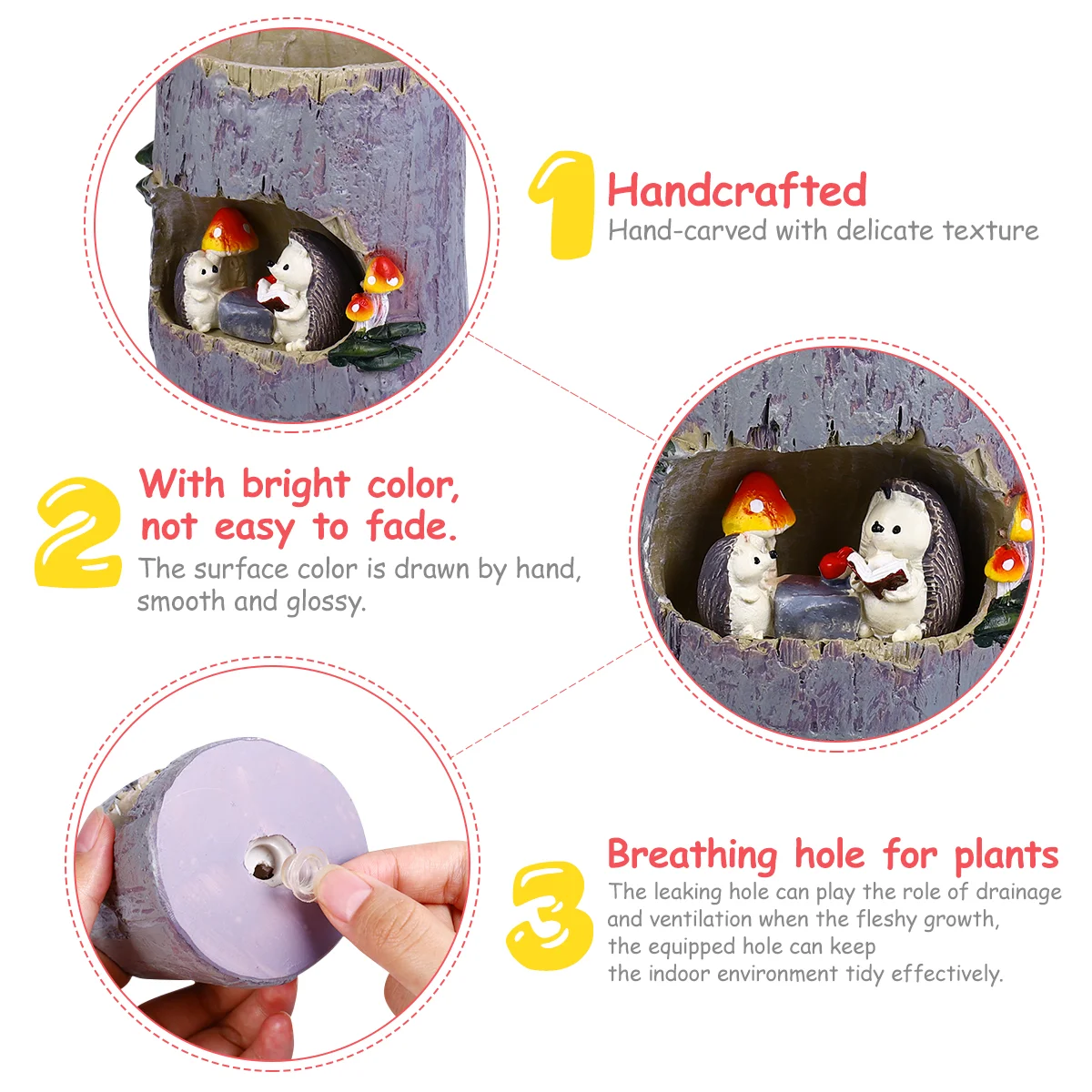 1 Handcrafted
Hand-carved with delicate texture

2 With bright color, not easy to fade.
The surface color is drawn by hand, smooth and glossy.

3 Breathing hole for plants
The leaking hole can play the role of drainage and ventilation when the fleshy growth, the equipped hole can keep the indoor environment tidy effectively.