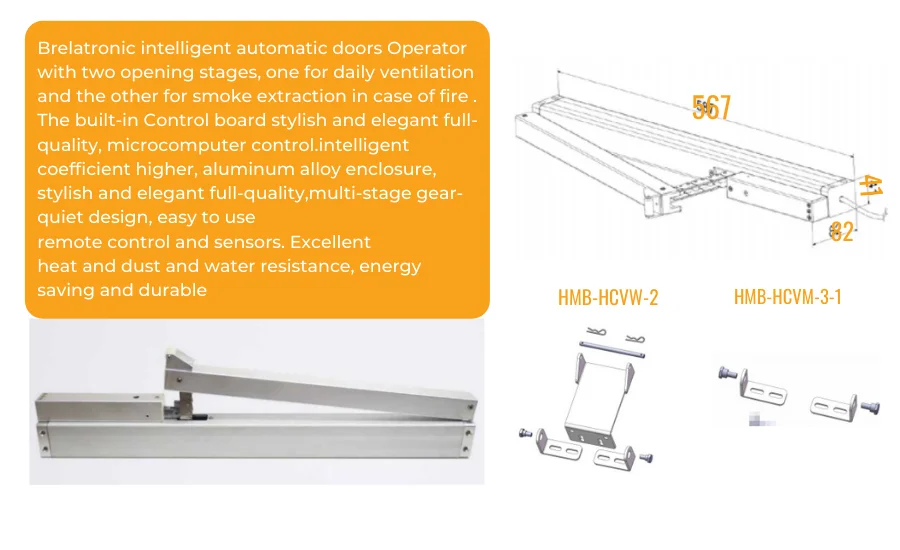 Brelatronic intelligent automatic doors Operator with two opening stages, one for daily ventilation and the other for smoke extraction in case of fire . The built-in Control board stylish and elegant full-quality, microcomputer control.intelligent coefficient higher, aluminum alloy enclosure, stylish and elegant full-quality,multi-stage gear-quiet design, easy to use
remote control and sensors. Excellent heat and dust and water resistance, energy saving and durable

567

41

82

HMB-HCVW-2

HMB-HCVM-3-1