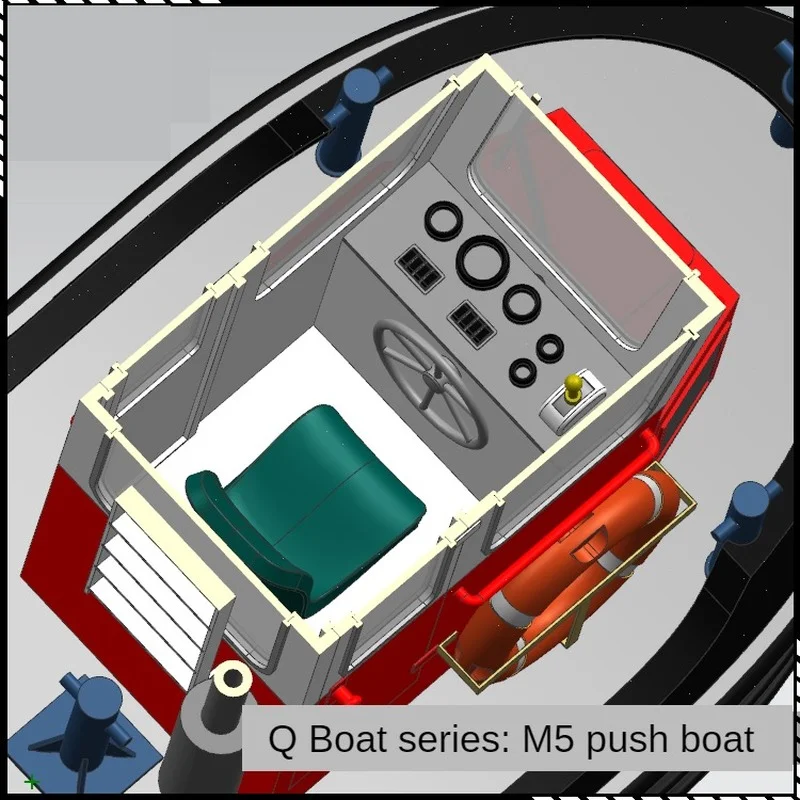 Q Boat series: M5 push boat