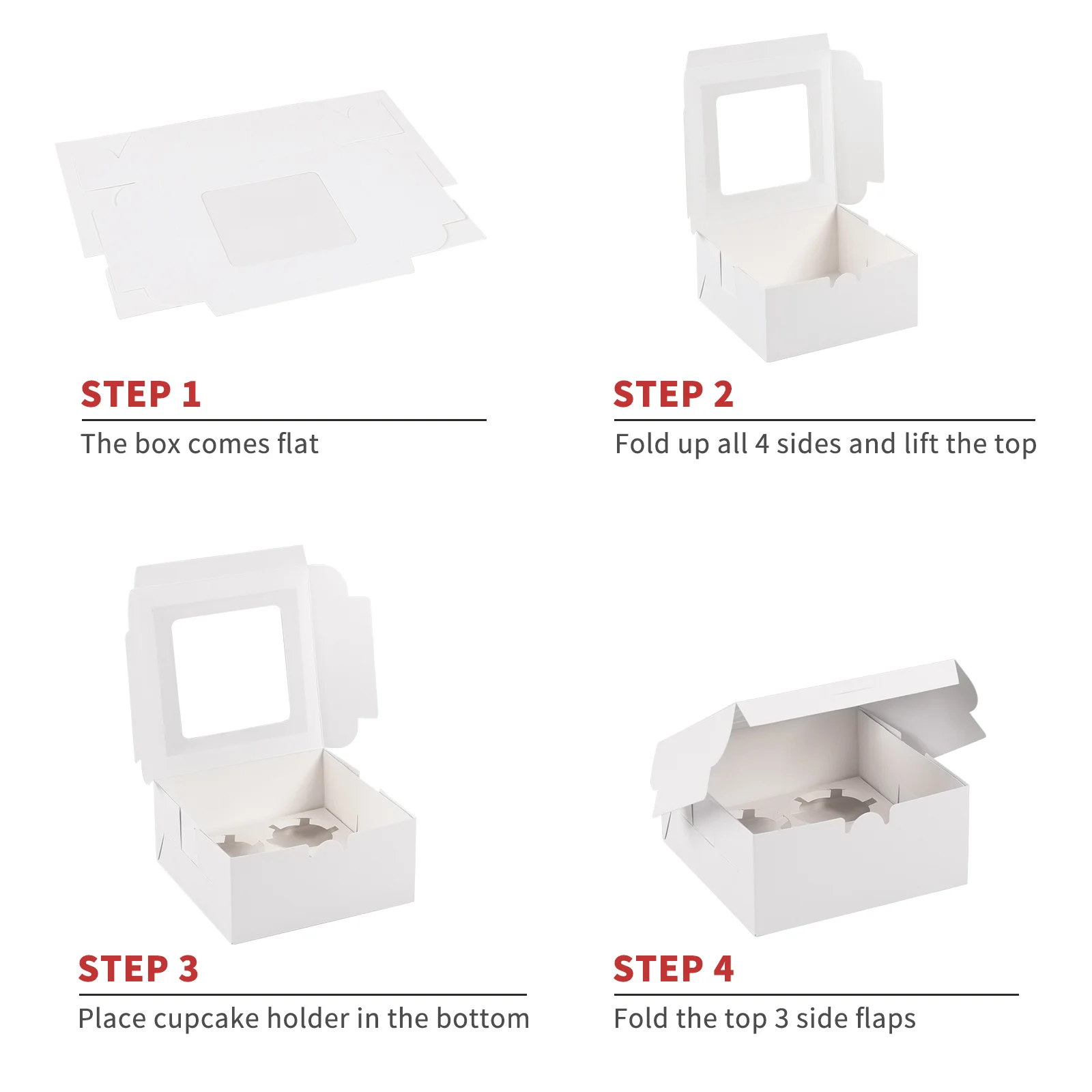 STEP 1

The box comes flat

STEP 2

Fold up all 4 sides and lift the top

STEP 3

Place cupcake holder in the bottom

STEP 4

Fold the top 3 side flaps