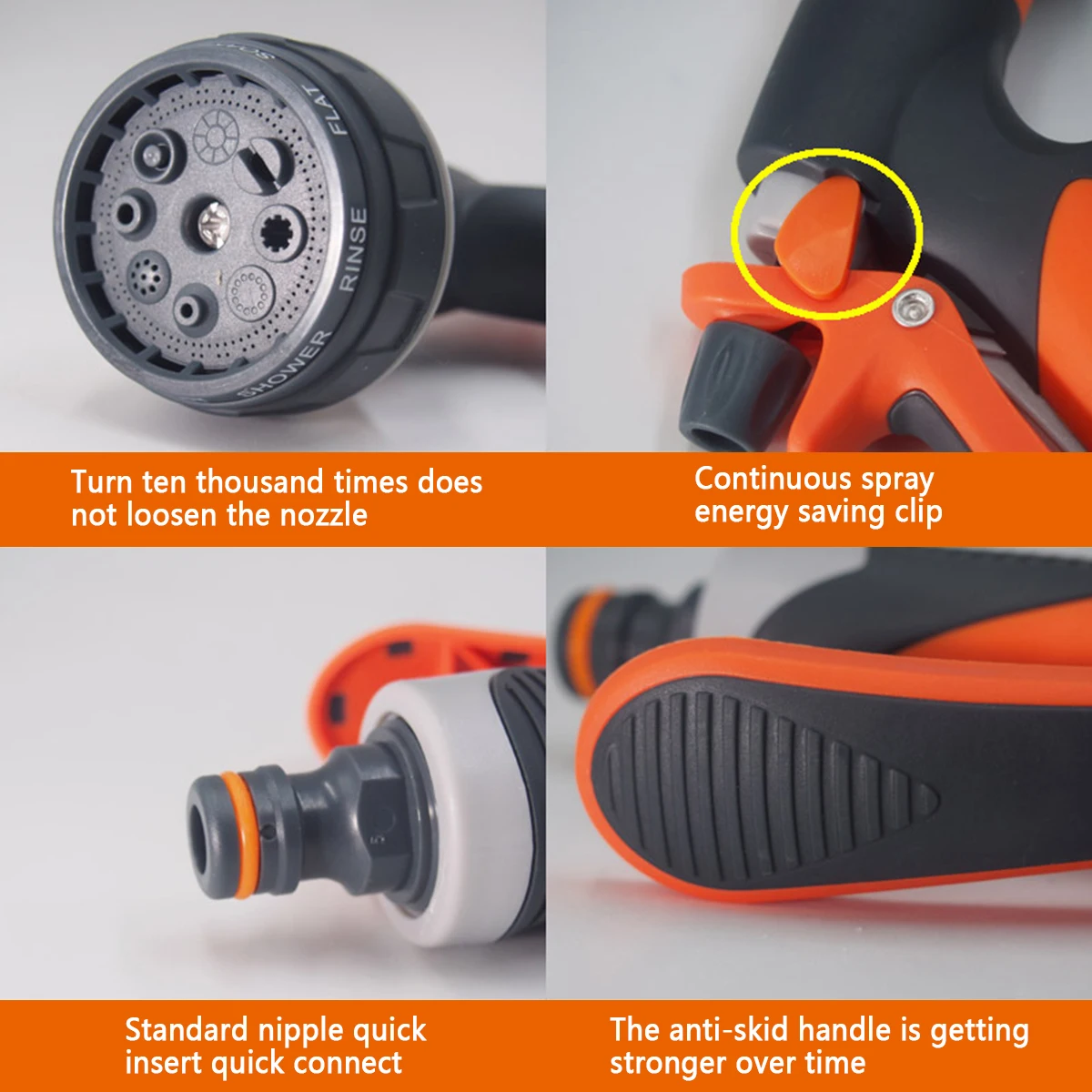 FLAT
RINSE
SHOWER

Turn ten thousand times does not loosen the nozzle

Continuous spray energy saving clip

Standard nipple quick insert quick connect

The anti-skid handle is getting stronger over time