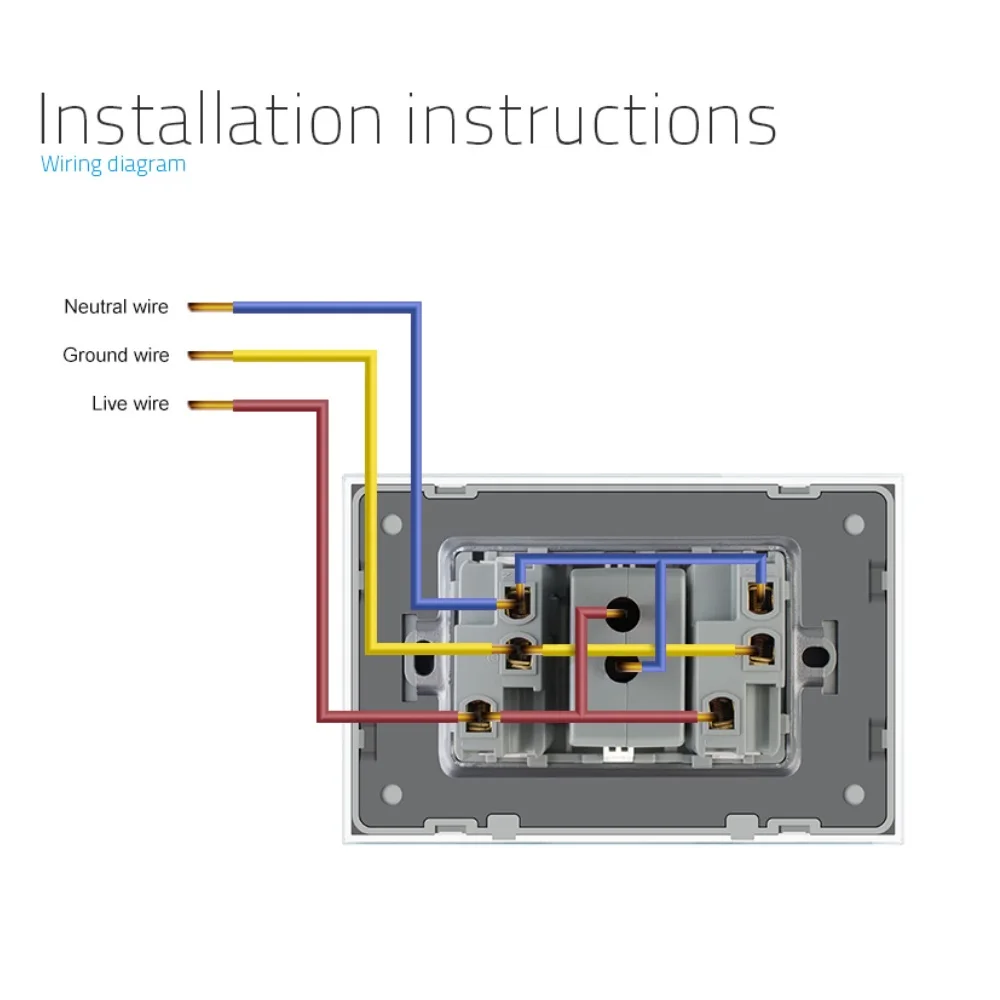 Installation instructions
Wiring diagram

Neutral wire
Ground wire
Live wire