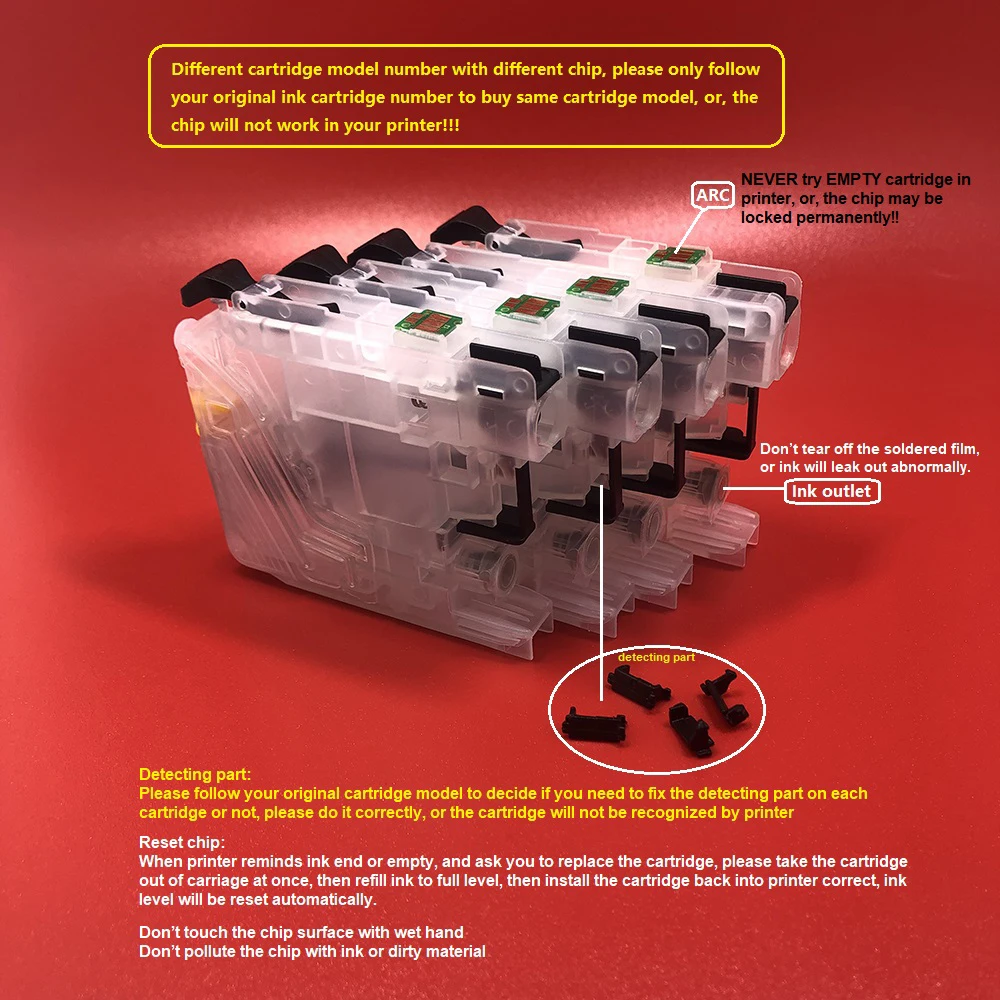 Different cartridge model number with different chip, please only follow your original ink cartridge number to buy same cartridge model, or, the chip will not work in your printer!!!

ARC

NEVER try EMPTY cartridge in printer, or, the chip may be locked permanently!!

Don't tear off the soldered film, or ink will leak out abnormally.

Ink outlet

detecting part

Detecting part:
Please follow your original cartridge model to decide if you need to fix the detecting part on each cartridge or not, please do it correctly, or the cartridge will not be recognized by printer

Reset chip:
When printer reminds ink end or empty, and ask you to replace the cartridge, please take the cartridge out of carriage at once, then refill ink to full level, then install the cartridge back into printer correct, ink level will be reset automatically.

Don't touch the chip surface with wet hand
Don't pollute the chip with ink or dirty material