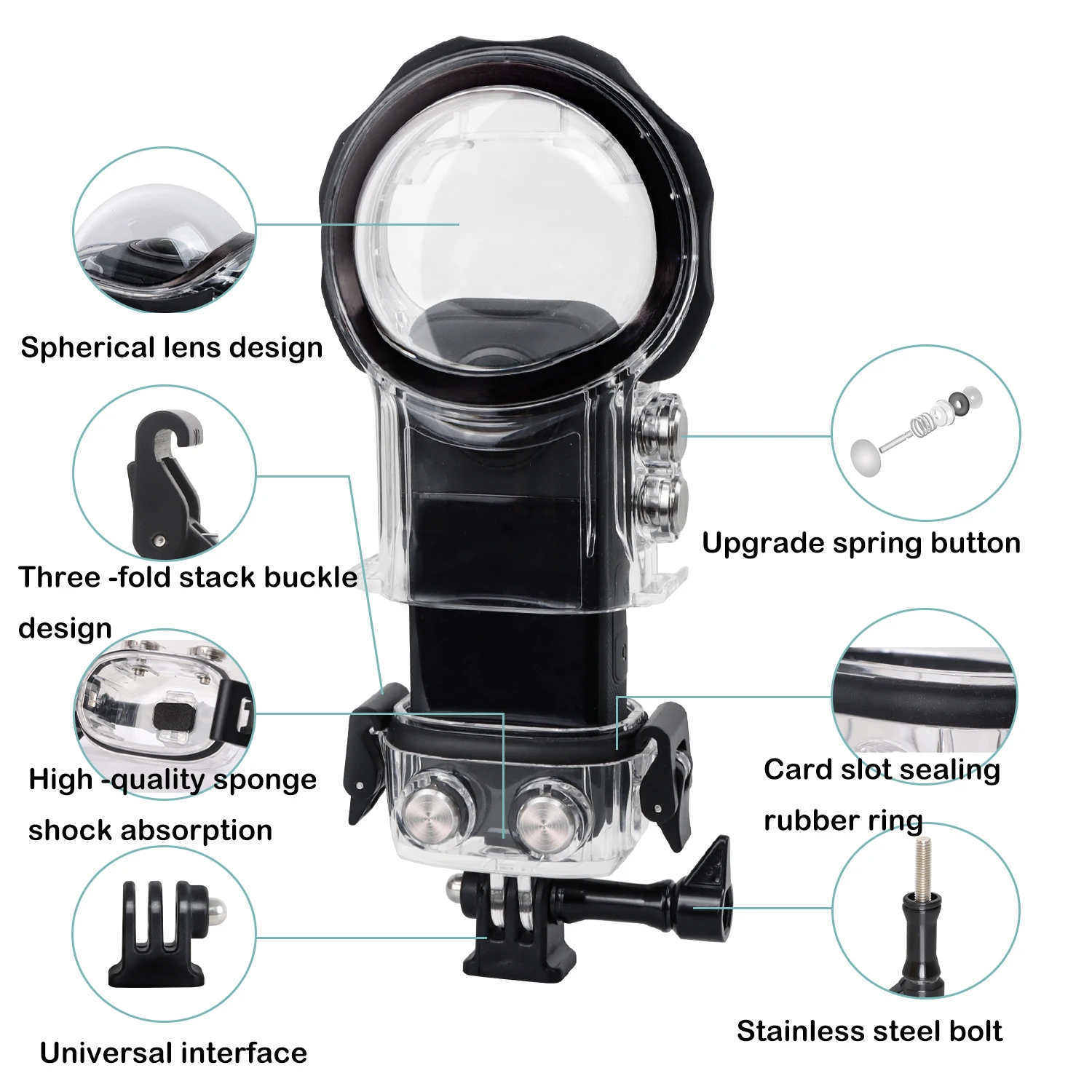 Spherical lens design

Three -fold stack buckle design

High -quality sponge shock absorption

Universal interface

Upgrade spring button

Card slot sealing rubber ring

Stainless steel bolt