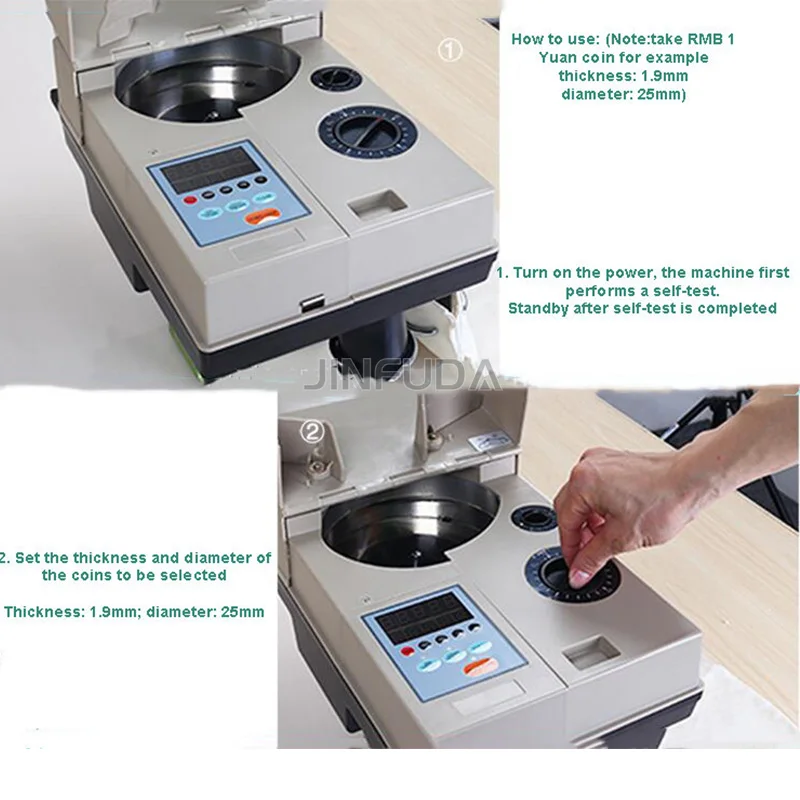 ①

How to use: (Note:take RMB 1 Yuan coin for example thickness: 1.9mm diameter: 25mm)

1. Turn on the power, the machine first performs a self-test. Standby after self-test is completed

JINFUDA

②

2. Set the thickness and diameter of the coins to be selected

Thickness: 1.9mm; diameter: 25mm