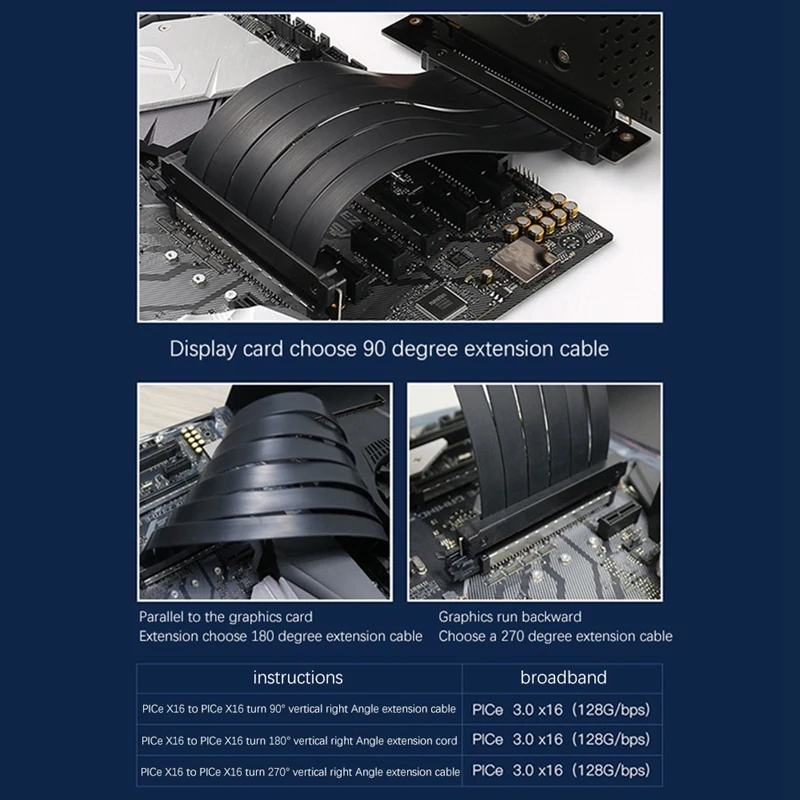 Display card choose 90 degree extension cable

Parallel to the graphics card
Extension choose 180 degree extension cable

Graphics run backward
Choose a 270 degree extension cable

| instructions | broadband |
|---|---|
| PICe X16 to PICe X16 turn 90° vertical right Angle extension cable | PICe 3.0 x16 (128G/bps) |
| PICe X16 to PICe X16 turn 180° vertical right Angle extension cord | PICe 3.0 x16 (128G/bps) |
| PICe X16 to PICe X16 turn 270° vertical right Angle extension cable | PICe 3.0 x16 (128G/bps) |