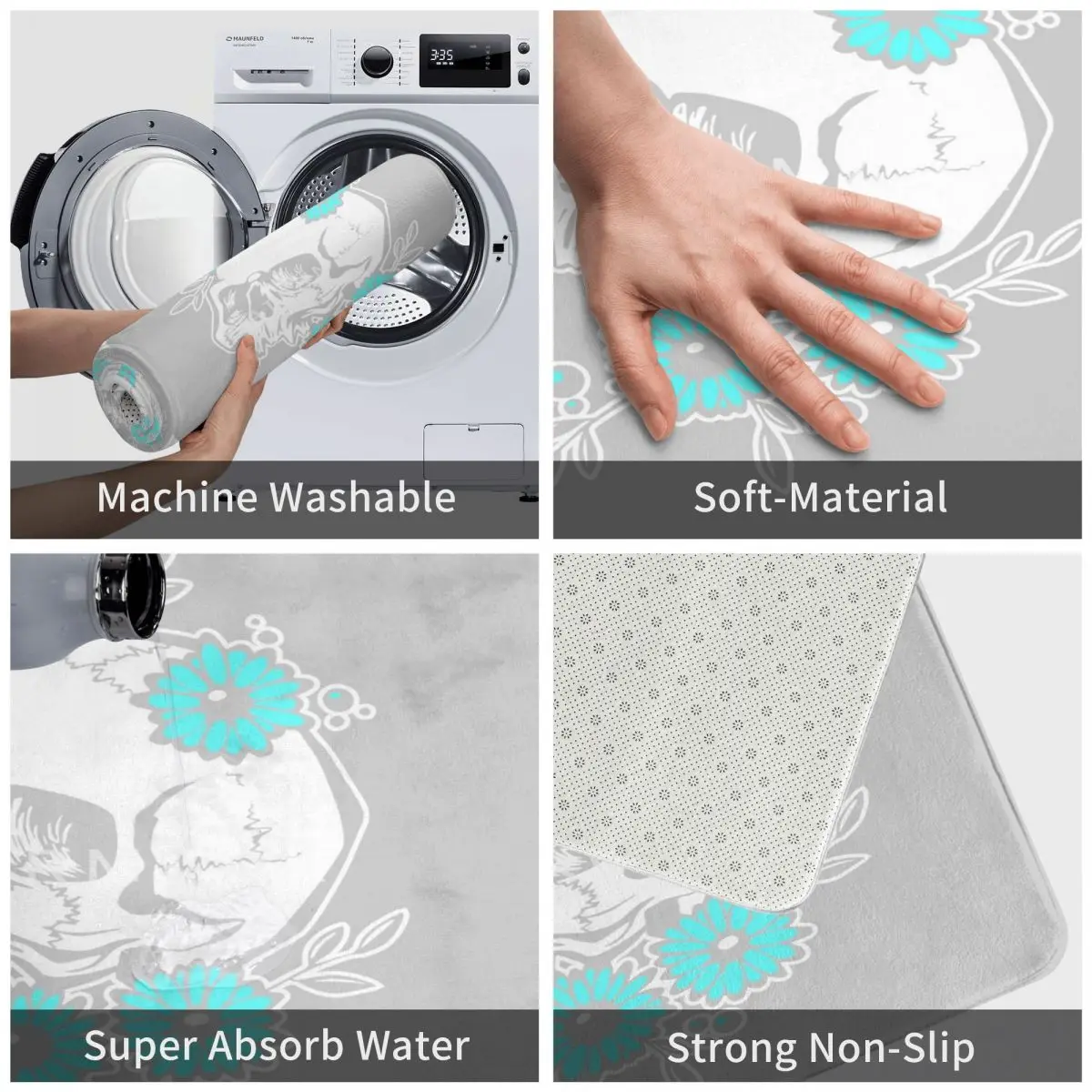 MAUNFELD

3:35

Machine Washable

Soft-Material

Super Absorb Water

Strong Non-Slip