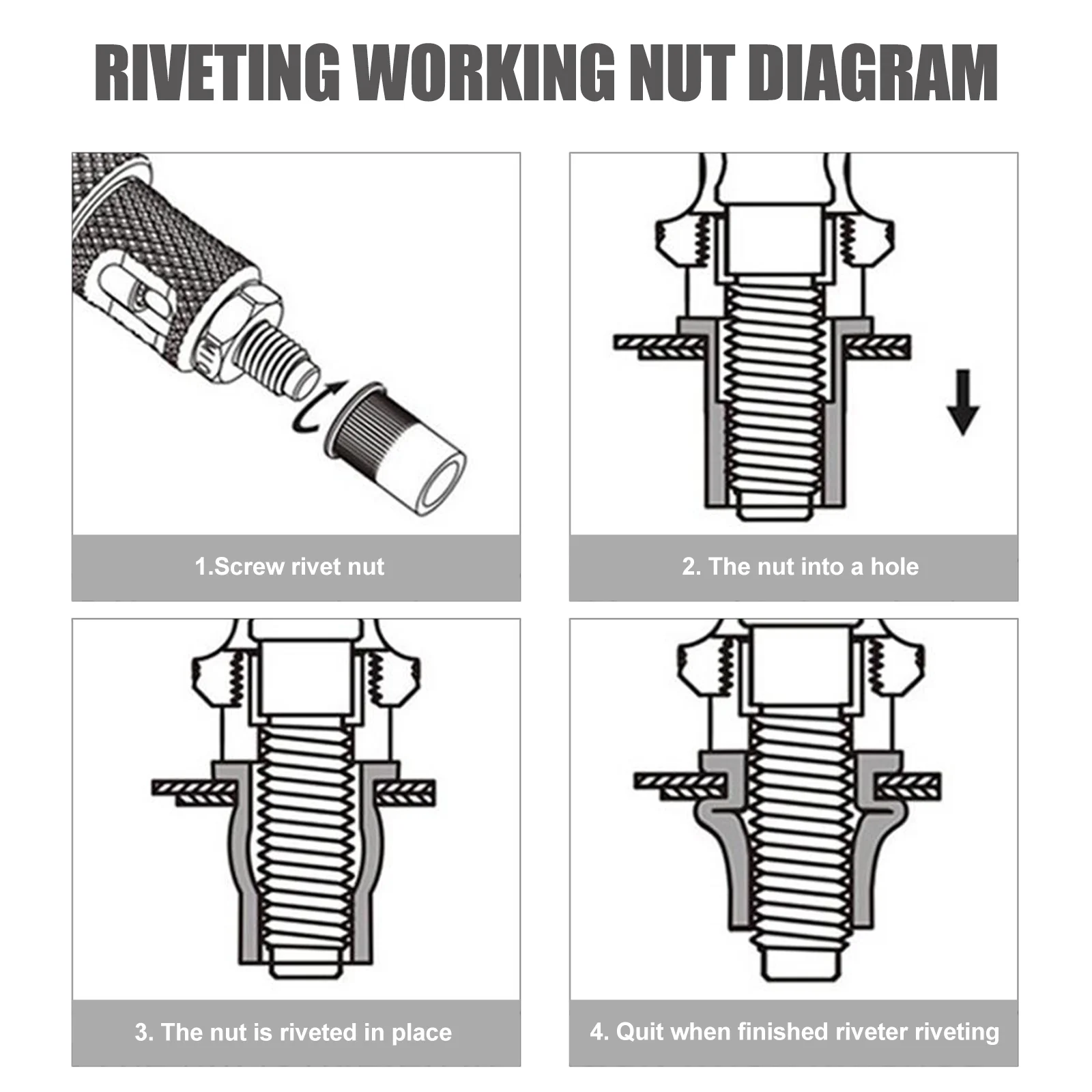 RIVETING WORKING NUT DIAGRAM

1.Screw rivet nut

2. The nut into a hole

3. The nut is riveted in place

4. Quit when finished riveter riveting