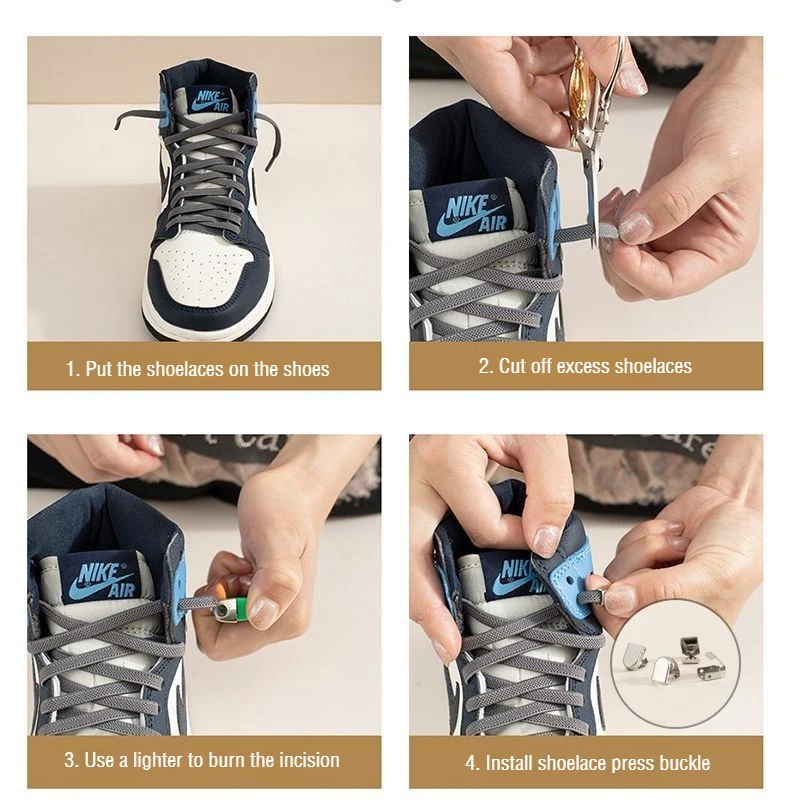 NIKE AIR

1. Put the shoelaces on the shoes

NIKE AIR

2. Cut off excess shoelaces

NIKE AIR

3. Use a lighter to burn the incision

NIKE AIR

4. Install shoelace press buckle