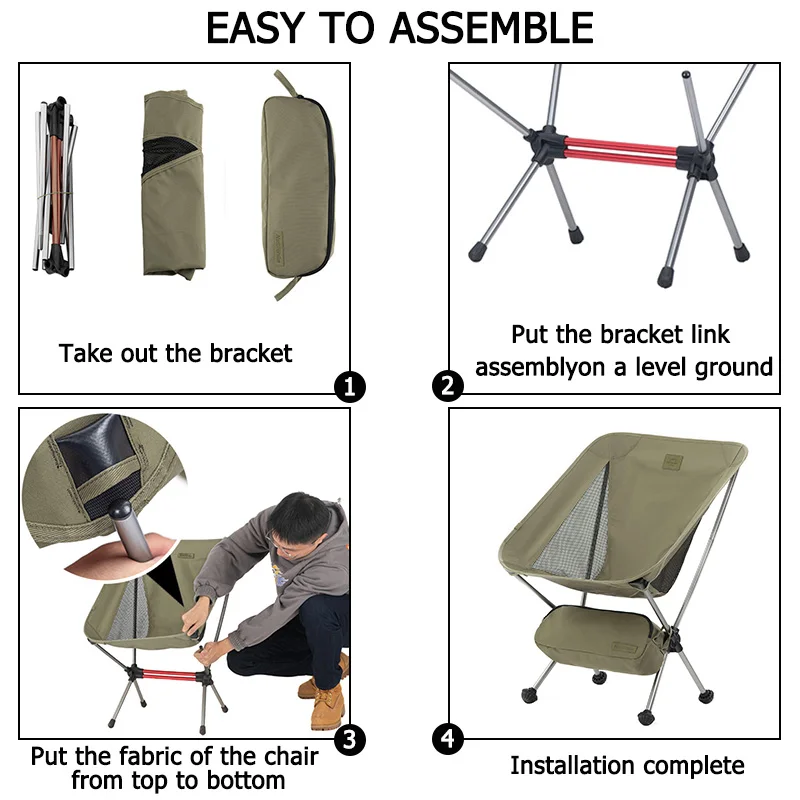 EASY TO ASSEMBLE

Take out the bracket

1

Put the bracket link assemblyon a level ground

2

3

Put the fabric of the chair from top to bottom

4

Installation complete