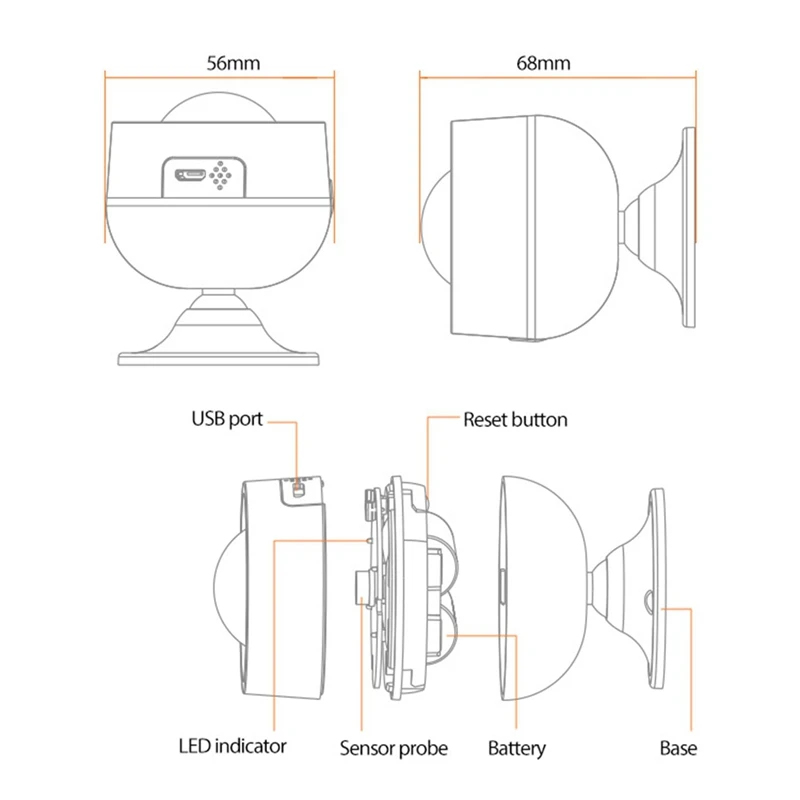 56mm

68mm

USB port

Reset button

LED indicator

Sensor probe

Battery

Base