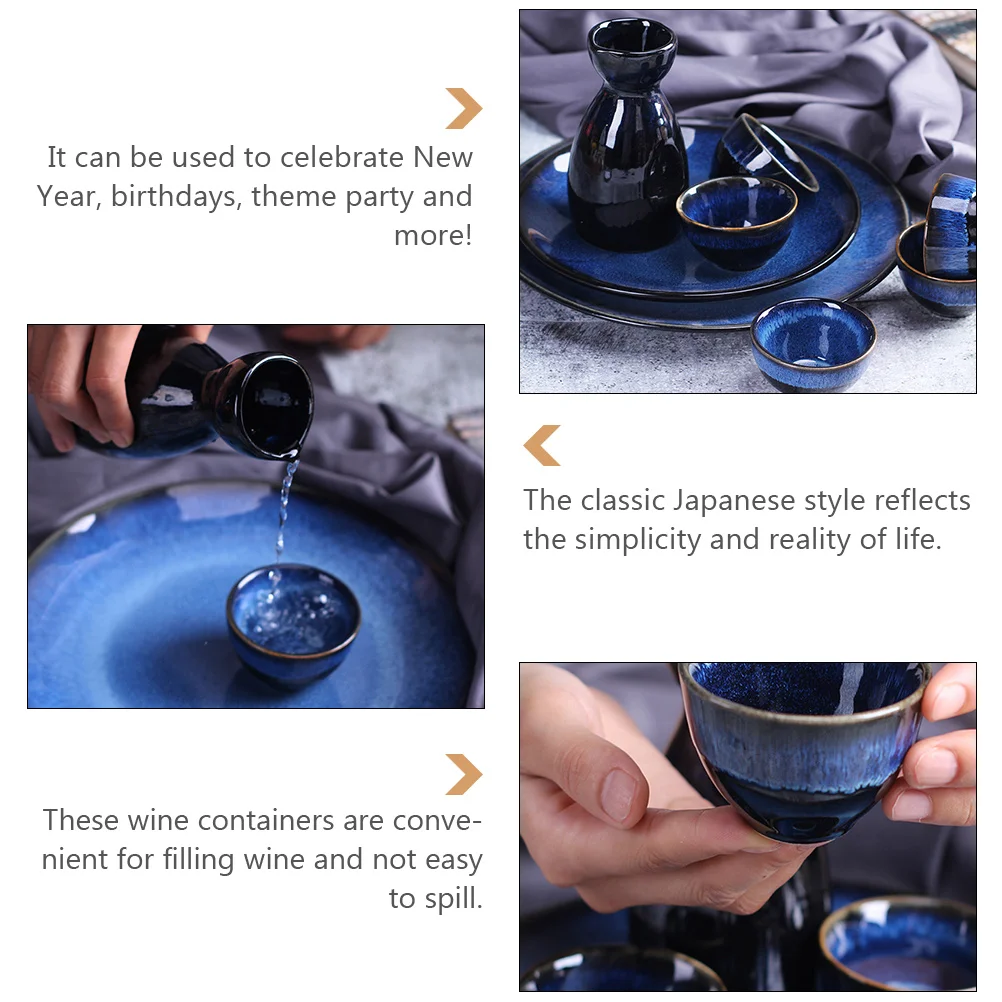 It can be used to celebrate New Year, birthdays, theme party and more!

The classic Japanese style reflects the simplicity and reality of life.

These wine containers are convenient for filling wine and not easy to spill.