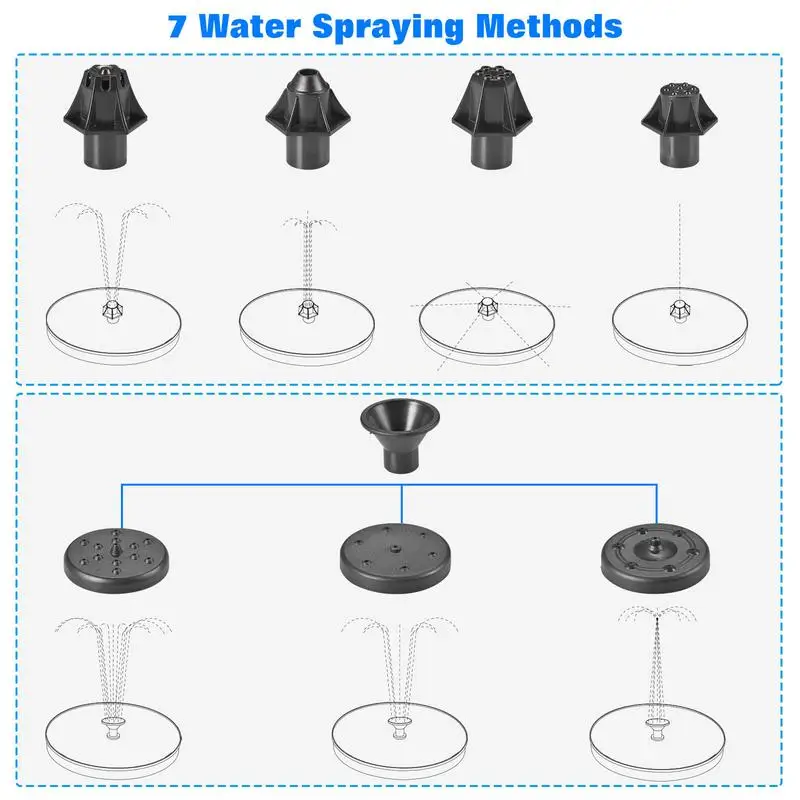 7 Water Spraying Methods