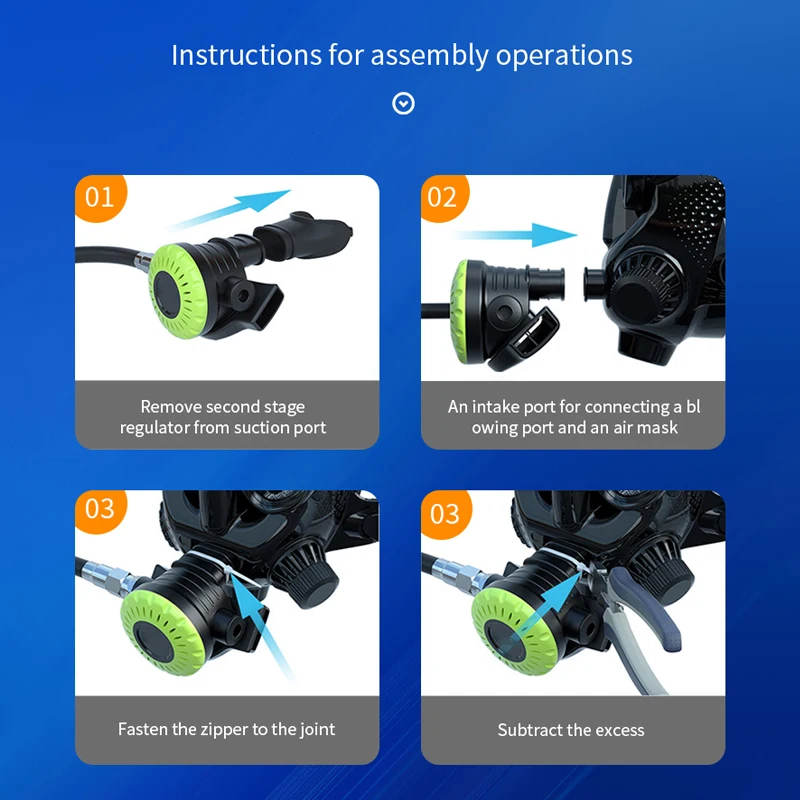 Instructions for assembly operations

01

Remove second stage regulator from suction port

02

An intake port for connecting a bl owing port and an air mask

03

Fasten the zipper to the joint

03

Subtract the excess