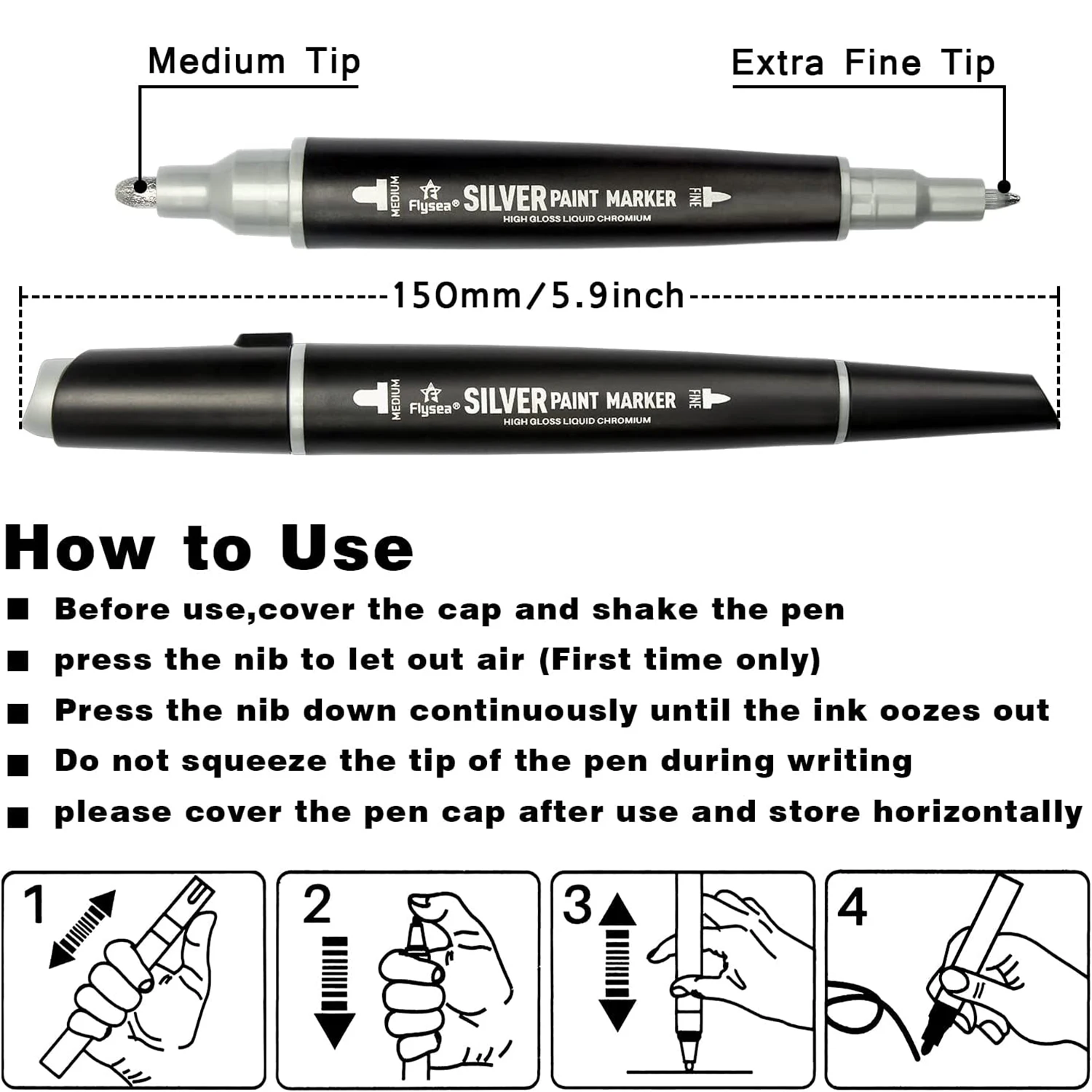 Medium Tip

Extra Fine Tip

MEDIUM Flysea® SILVER PAINT MARKER FINE
HIGH GLOSS LIQUID CHROMIUM

150mm/5.9inch

MEDIUM Flysea® SILVER PAINT MARKER FINE
HIGH GLOSS LIQUID CHROMIUM

How to Use

■ Before use,cover the cap and shake the pen

■ press the nib to let out air (First time only)

■ Press the nib down continuously until the ink oozes out

■ Do not squeeze the tip of the pen during writing

■ please cover the pen cap after use and store horizontally

1

2

3

4