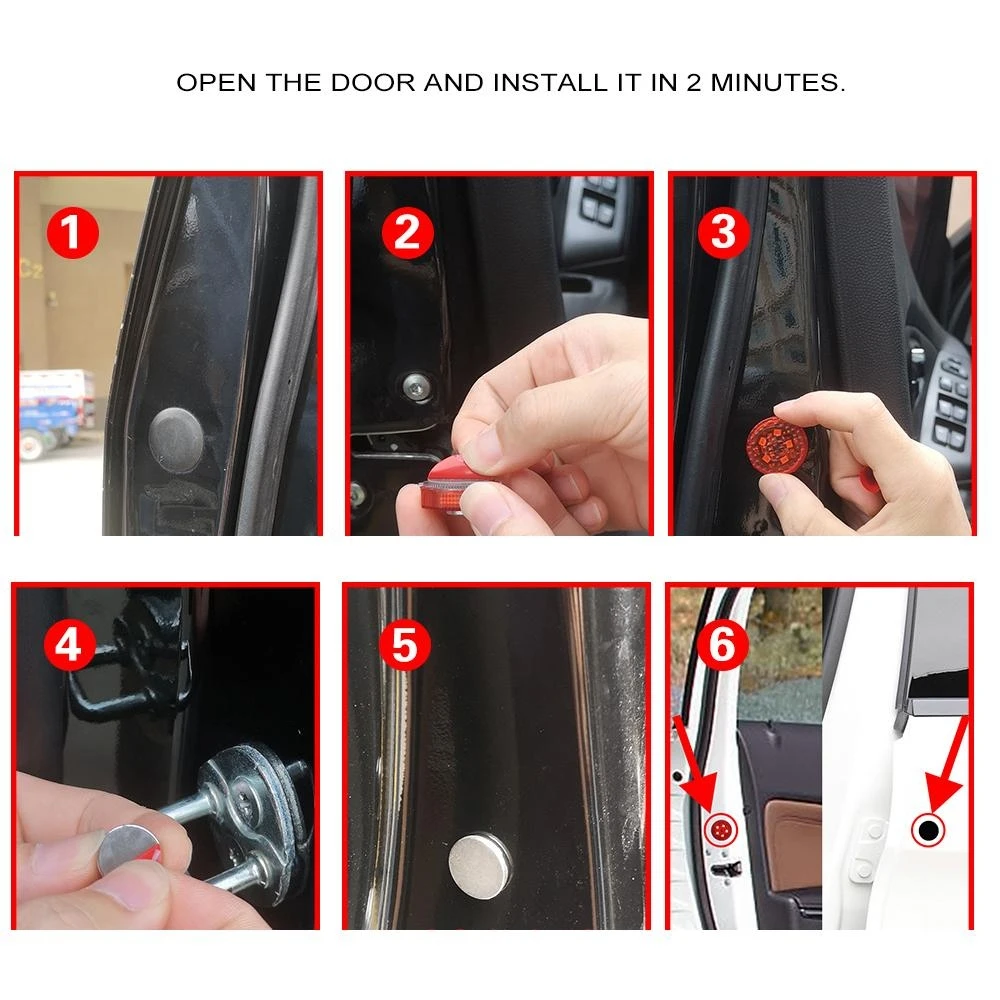 OPEN THE DOOR AND INSTALL IT IN 2 MINUTES.

1

2

3

4

5

6