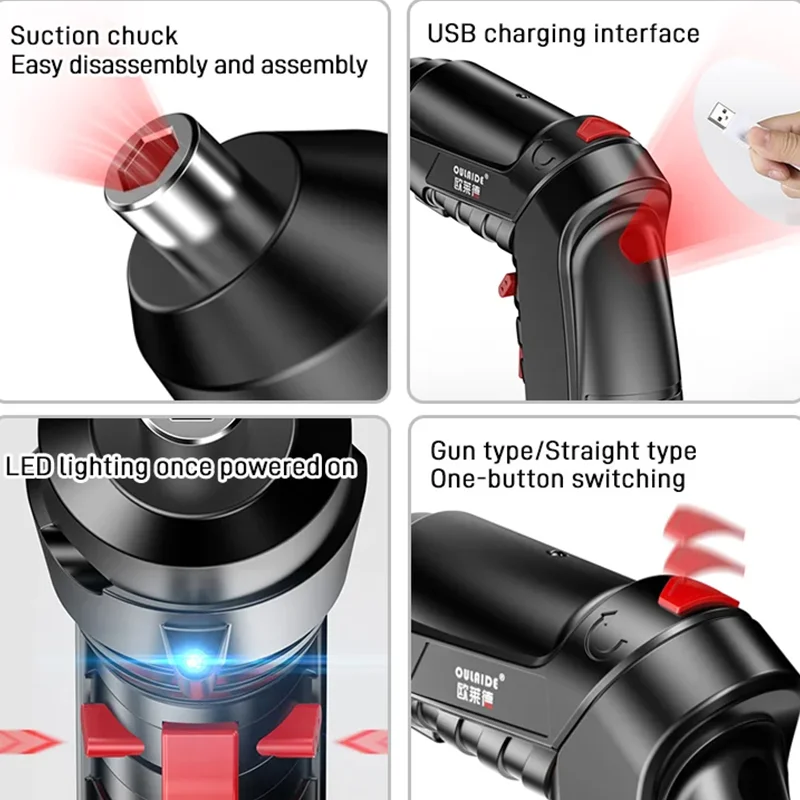 Suction chuck
Easy disassembly and assembly

USB charging interface

OULAIDE®
欧莱德

LED lighting once powered on

Gun type/Straight type
One-button switching

OULAIDE®
欧莱德