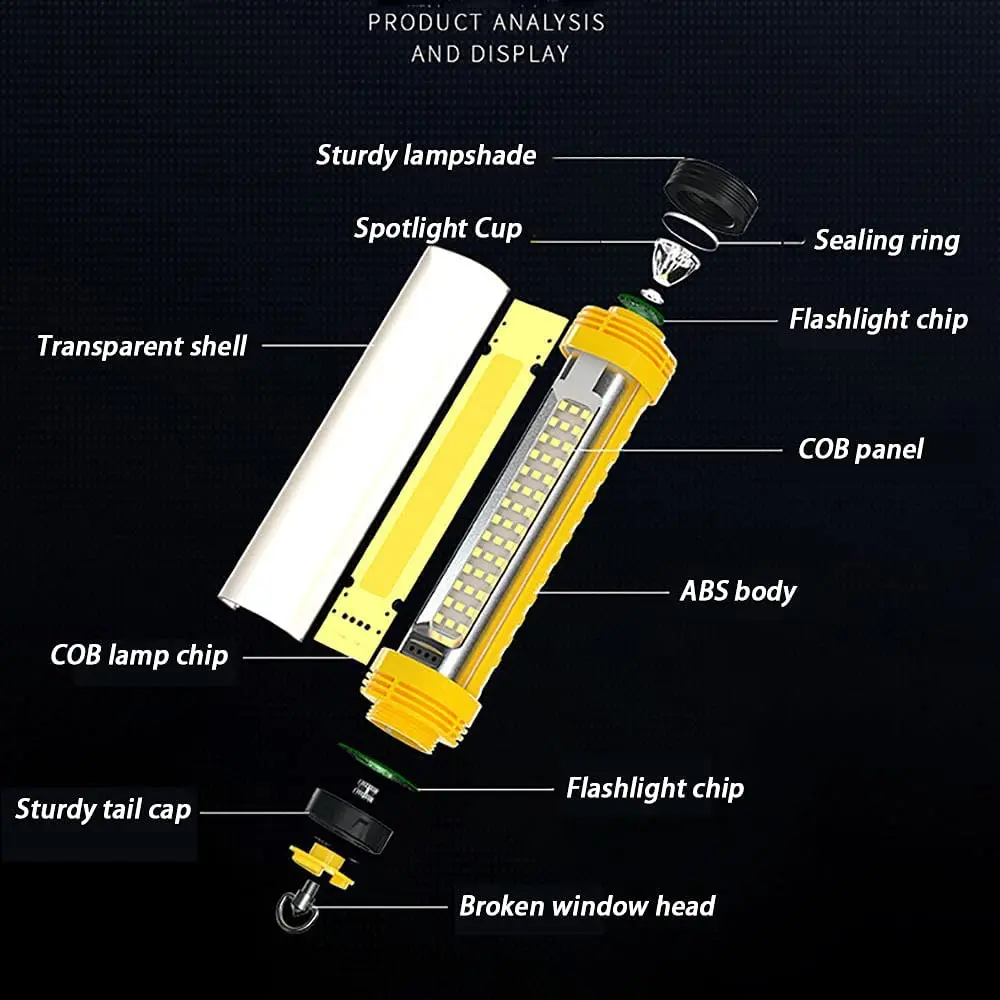 PRODUCT ANALYSIS
AND DISPLAY

Sturdy lampshade

Spotlight Cup

Sealing ring

Flashlight chip

Transparent shell

COB panel

ABS body

COB lamp chip

Flashlight chip

Sturdy tail cap

Broken window head