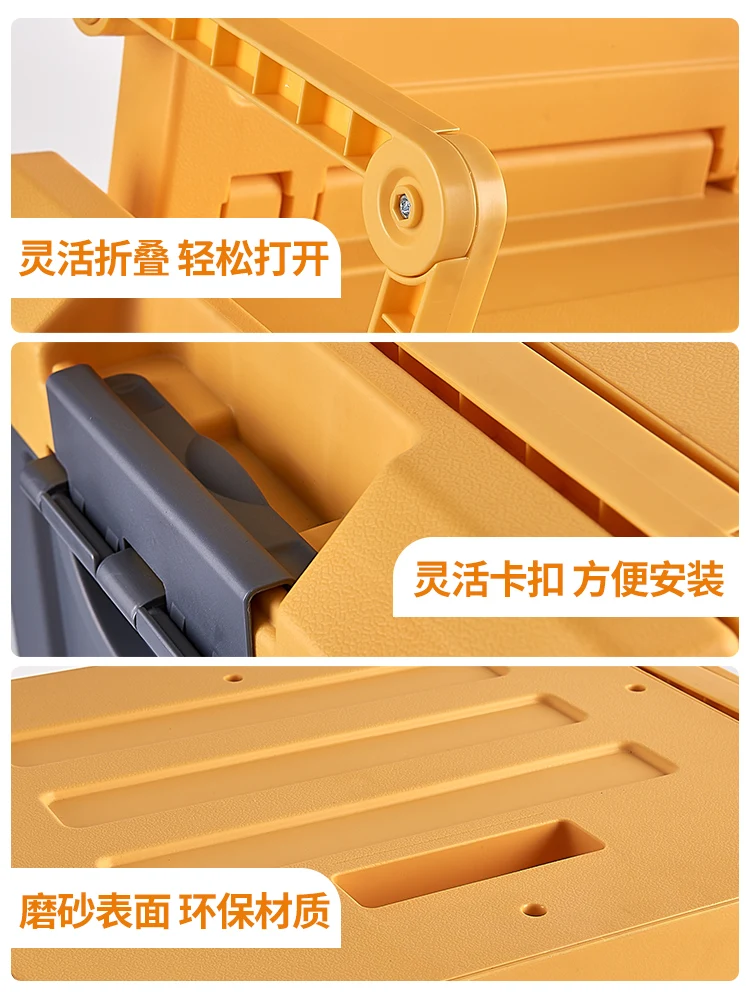 灵活折叠 轻松打开

灵活卡扣 方便安装

磨砂表面 环保材质