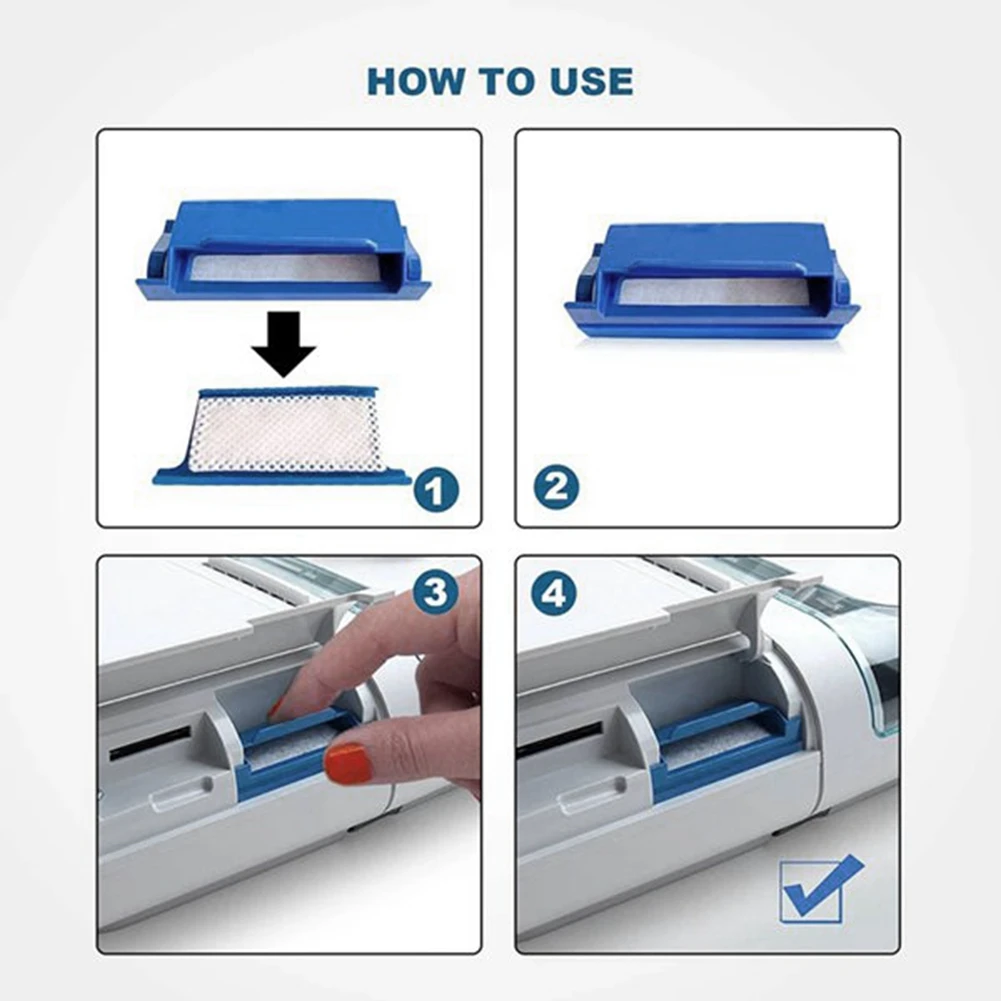 HOW TO USE

1

2

3

4