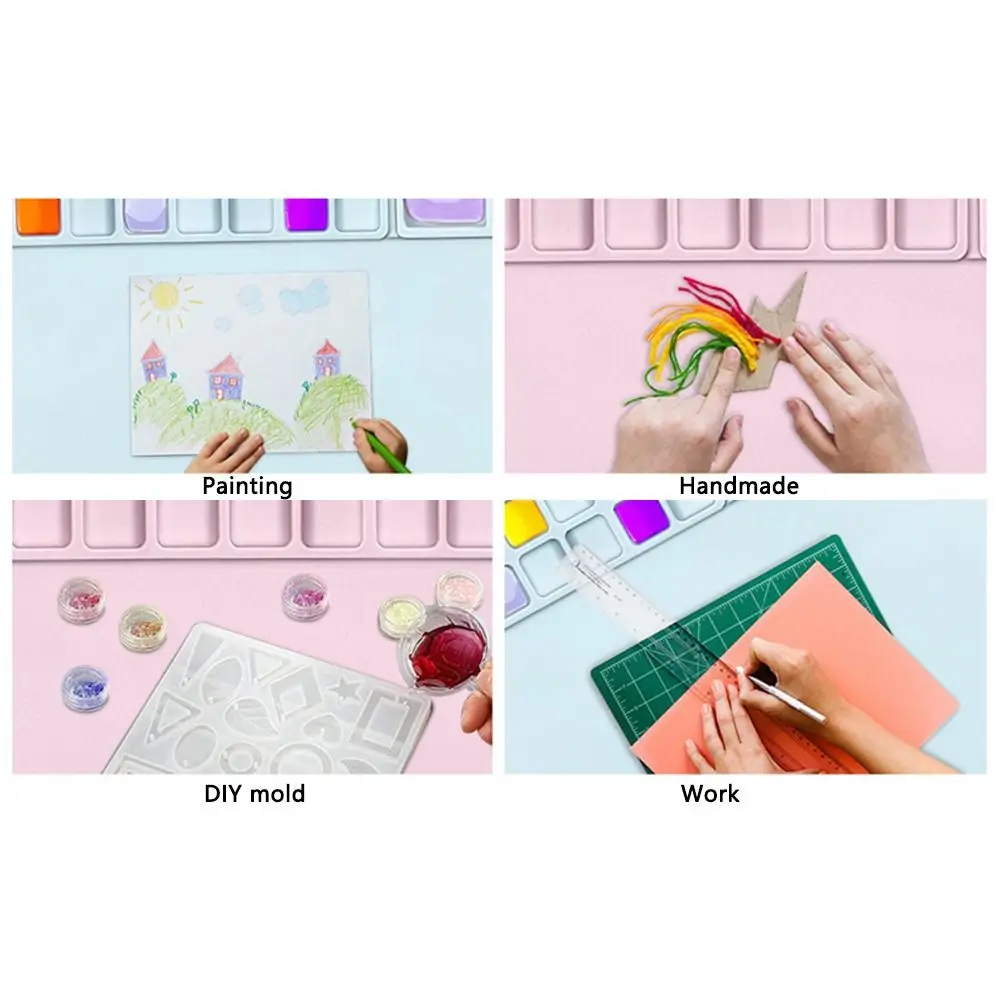 Painting

Handmade

DIY mold

Work