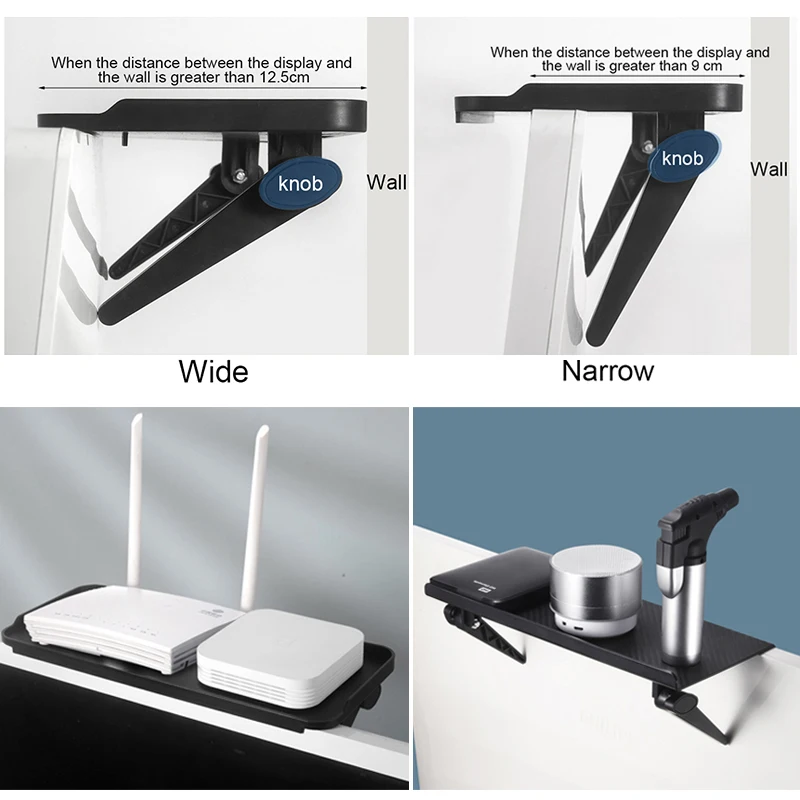 When the distance between the display and the wall is greater than 12.5cm

knob

Wall

Wide

When the distance between the display and the wall is greater than 9 cm

knob

Wall

Narrow