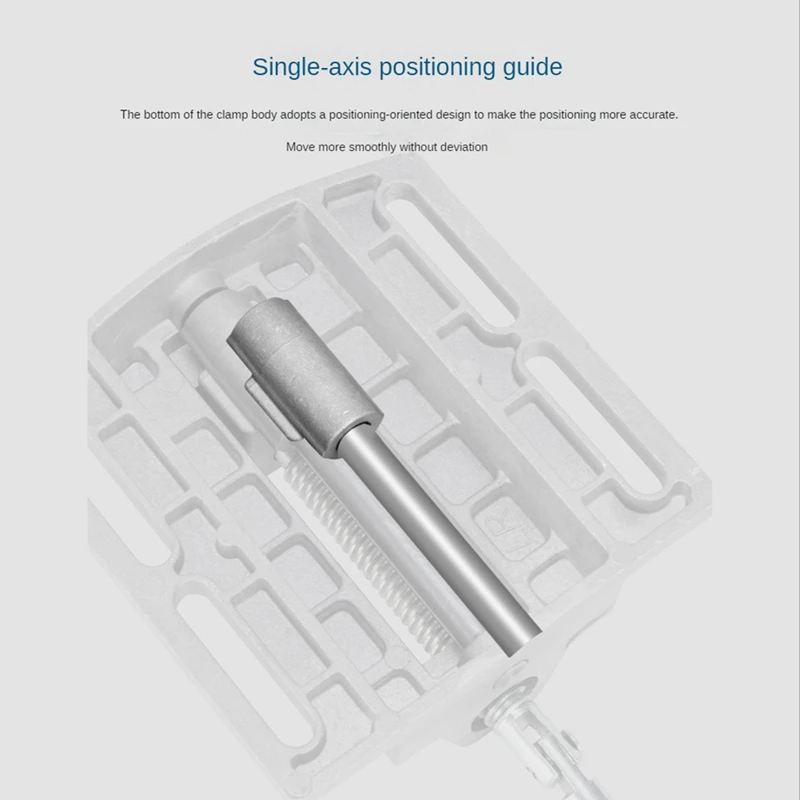 Single-axis positioning guide

The bottom of the clamp body adopts a positioning-oriented design to make the positioning more accurate.

Move more smoothly without deviation