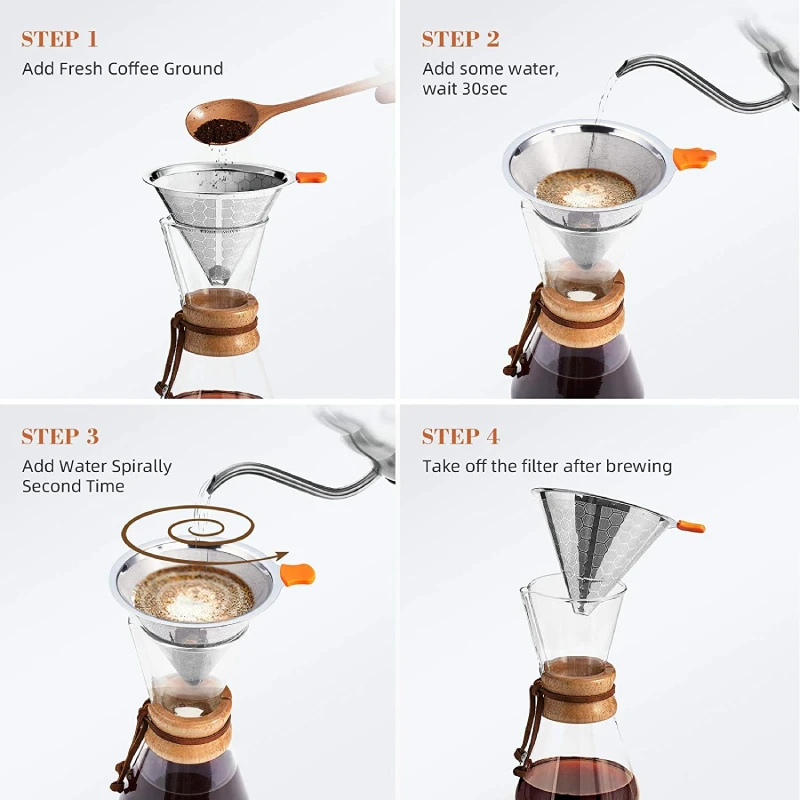 STEP 1
Add Fresh Coffee Ground

STEP 2
Add some water, wait 30sec

STEP 3
Add Water Spirally Second Time

STEP 4
Take off the filter after brewing