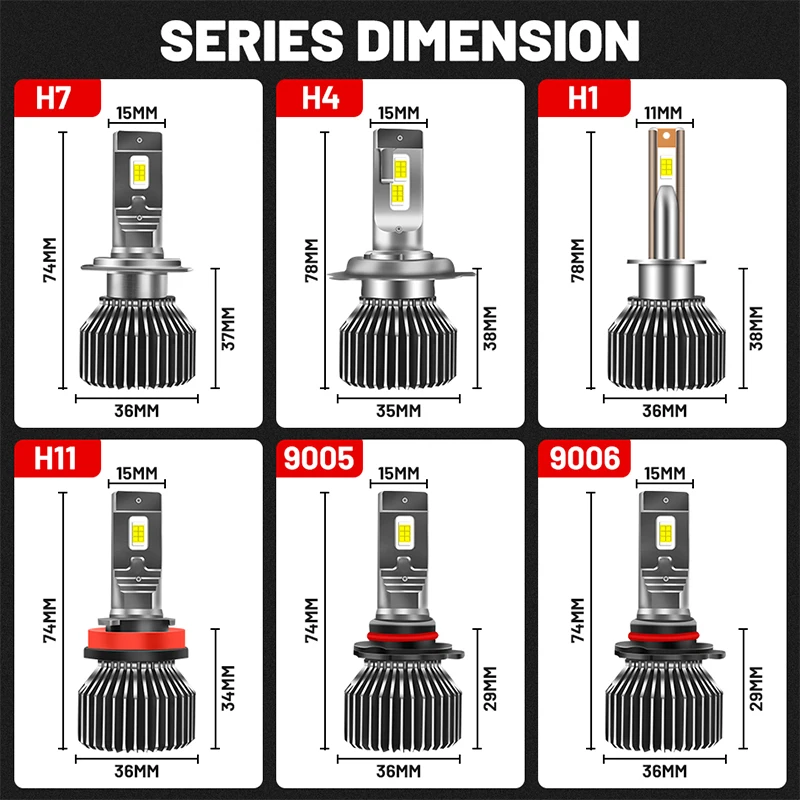 SERIES DIMENSION

H7
15MM
74MM
37MM
36MM

H4
15MM
78MM
38MM
35MM

H1
11MM
78MM
38MM
36MM

H11
15MM
74MM
34MM
36MM

9005
15MM
74MM
29MM
36MM

9006
15MM
74MM
29MM
36MM