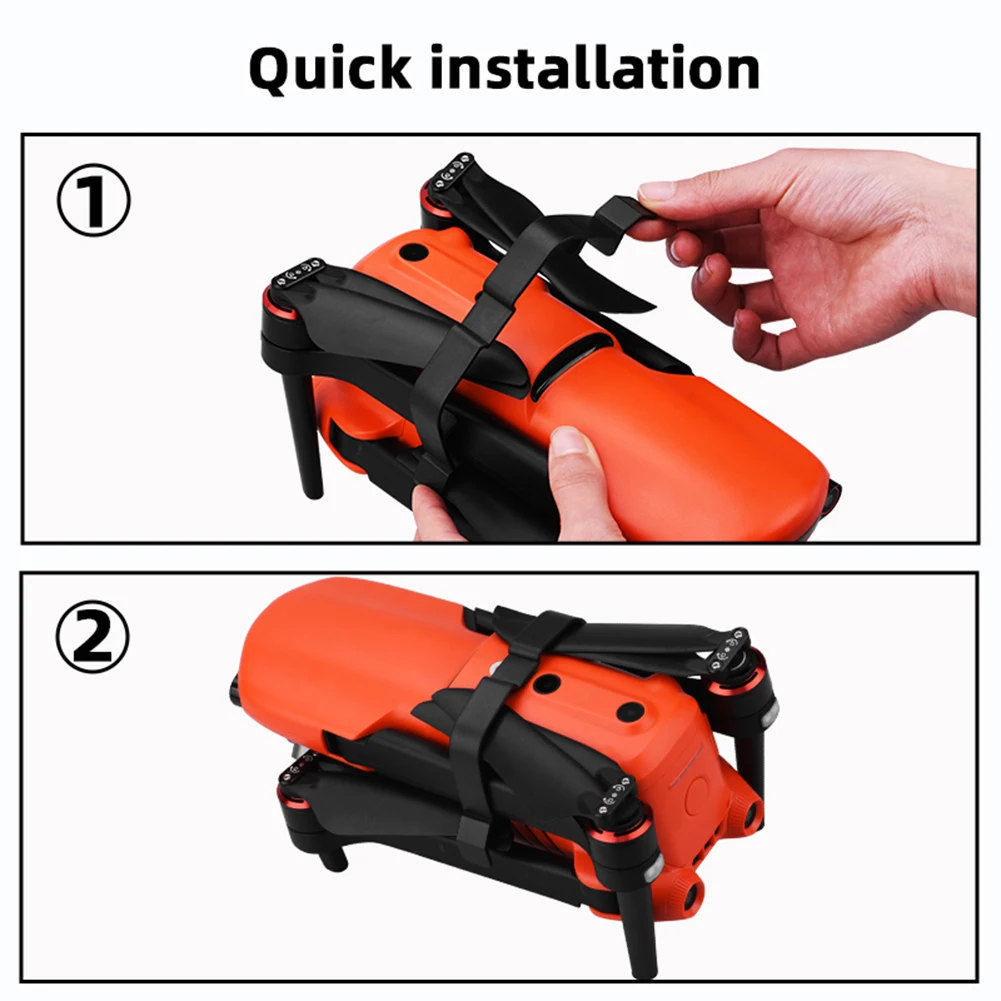 Quick installation

①

②