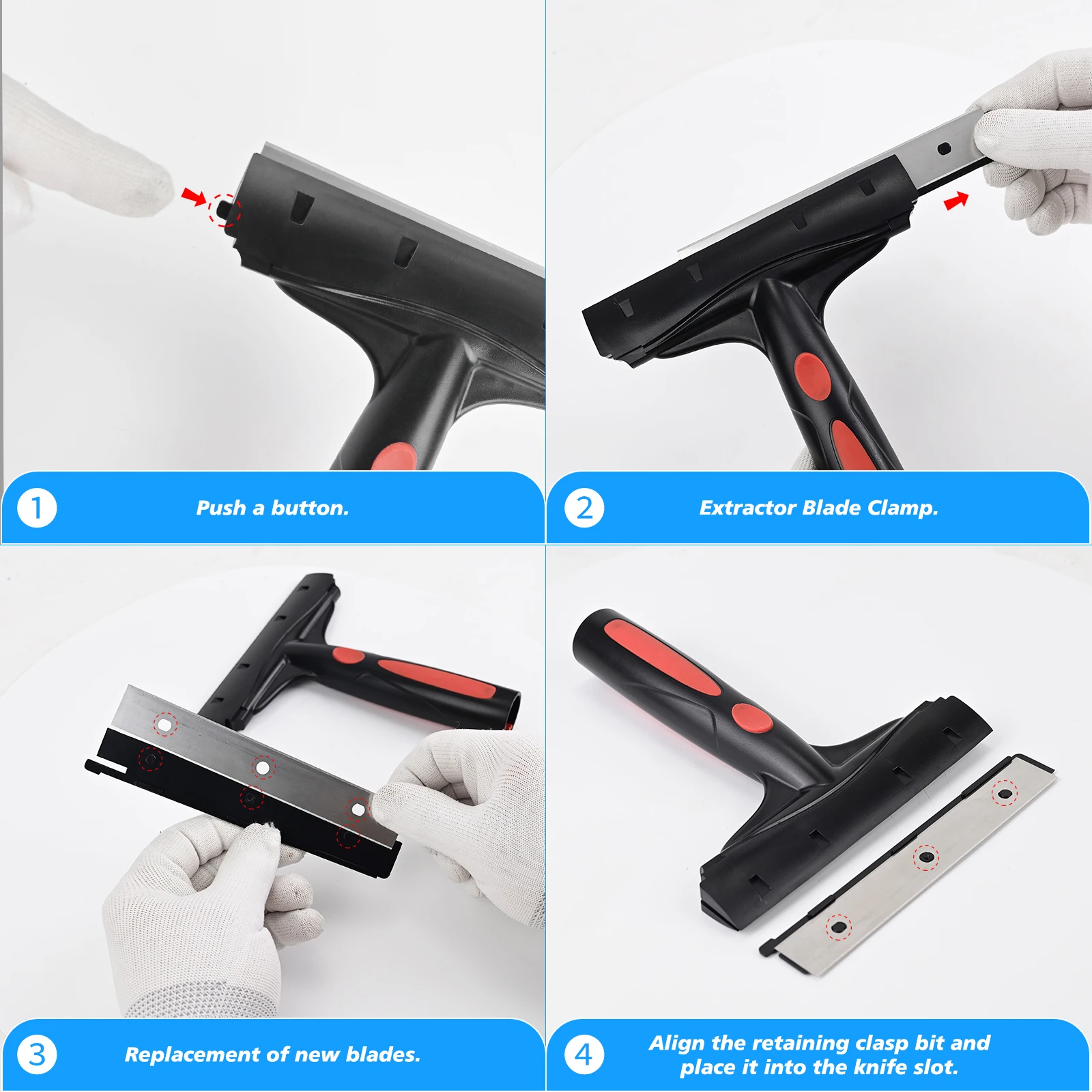 1 Push a button.

2 Extractor Blade Clamp.

3 Replacement of new blades.

4 Align the retaining clasp bit and place it into the knife slot.