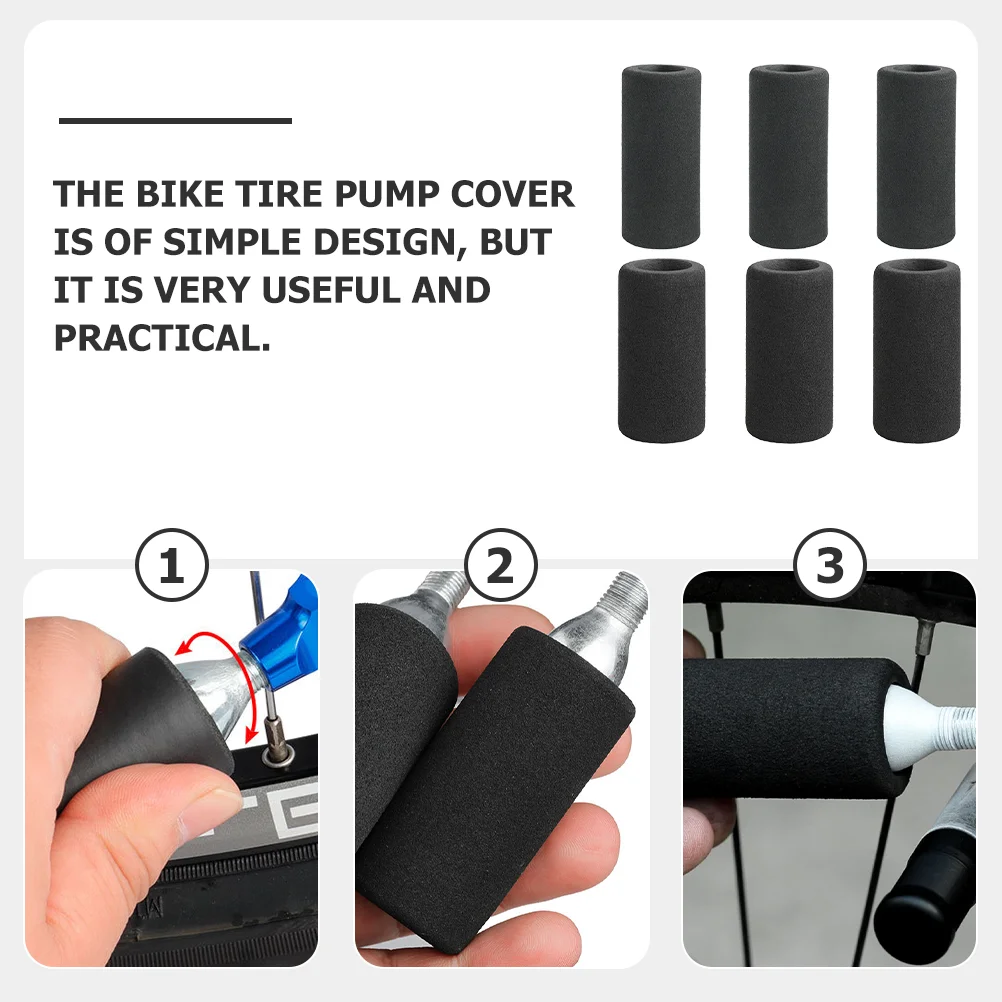 THE BIKE TIRE PUMP COVER IS OF SIMPLE DESIGN, BUT IT IS VERY USEFUL AND PRACTICAL.

1

2

3