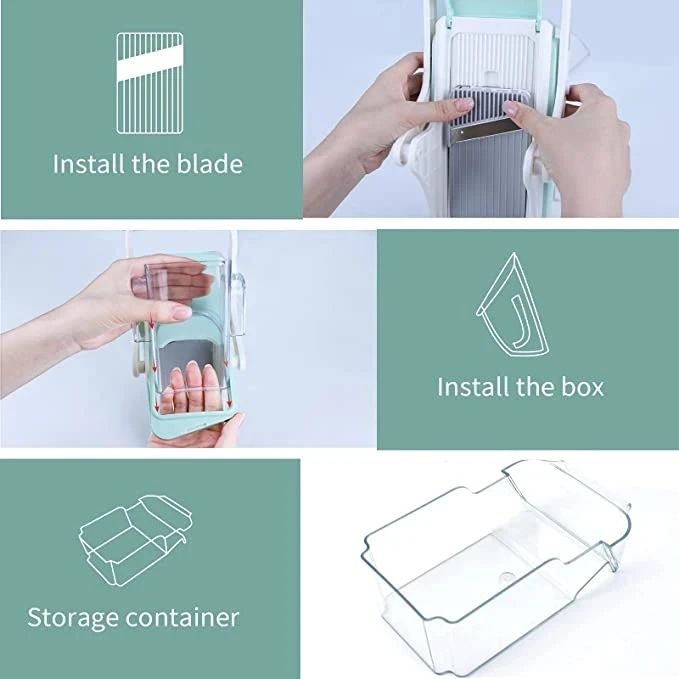 Install the blade

Install the box

Storage container