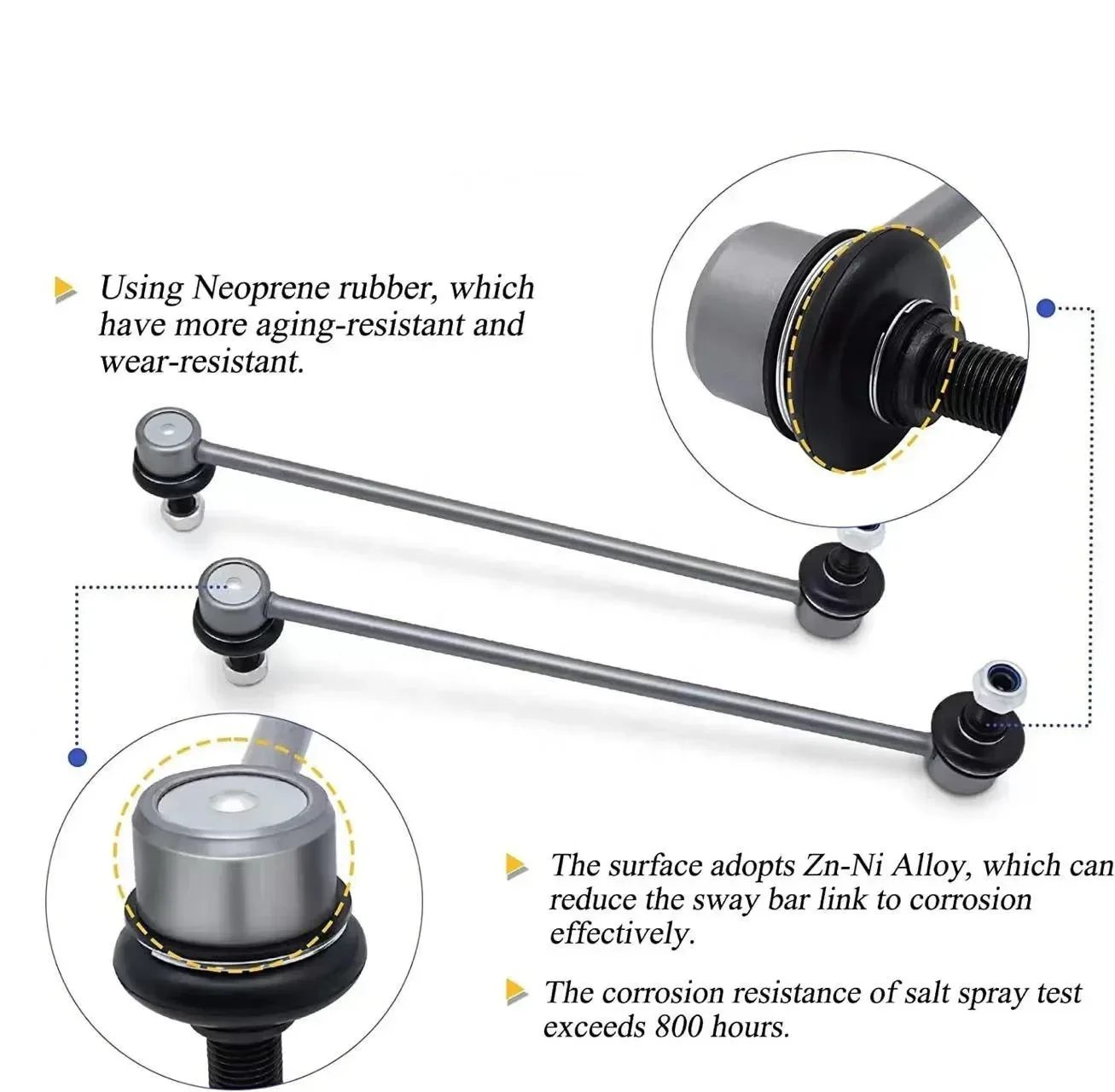 Using Neoprene rubber, which have more aging-resistant and wear-resistant.

The surface adopts Zn-Ni Alloy, which can reduce the sway bar link to corrosion effectively.

The corrosion resistance of salt spray test exceeds 800 hours.