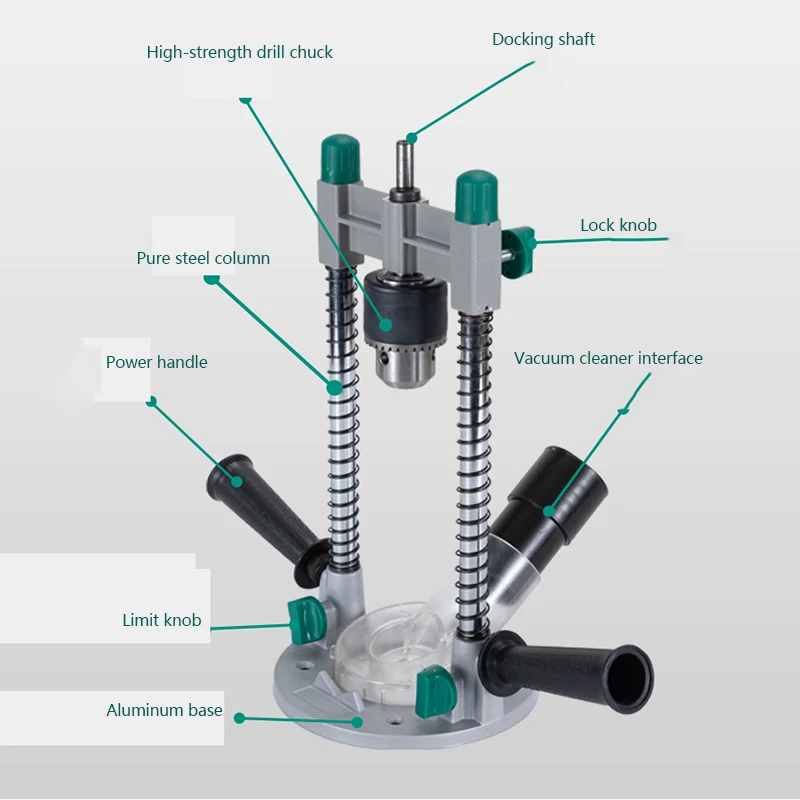 High-strength drill chuck

Docking shaft

Lock knob

Pure steel column

Power handle

Vacuum cleaner interface

Limit knob

Aluminum base