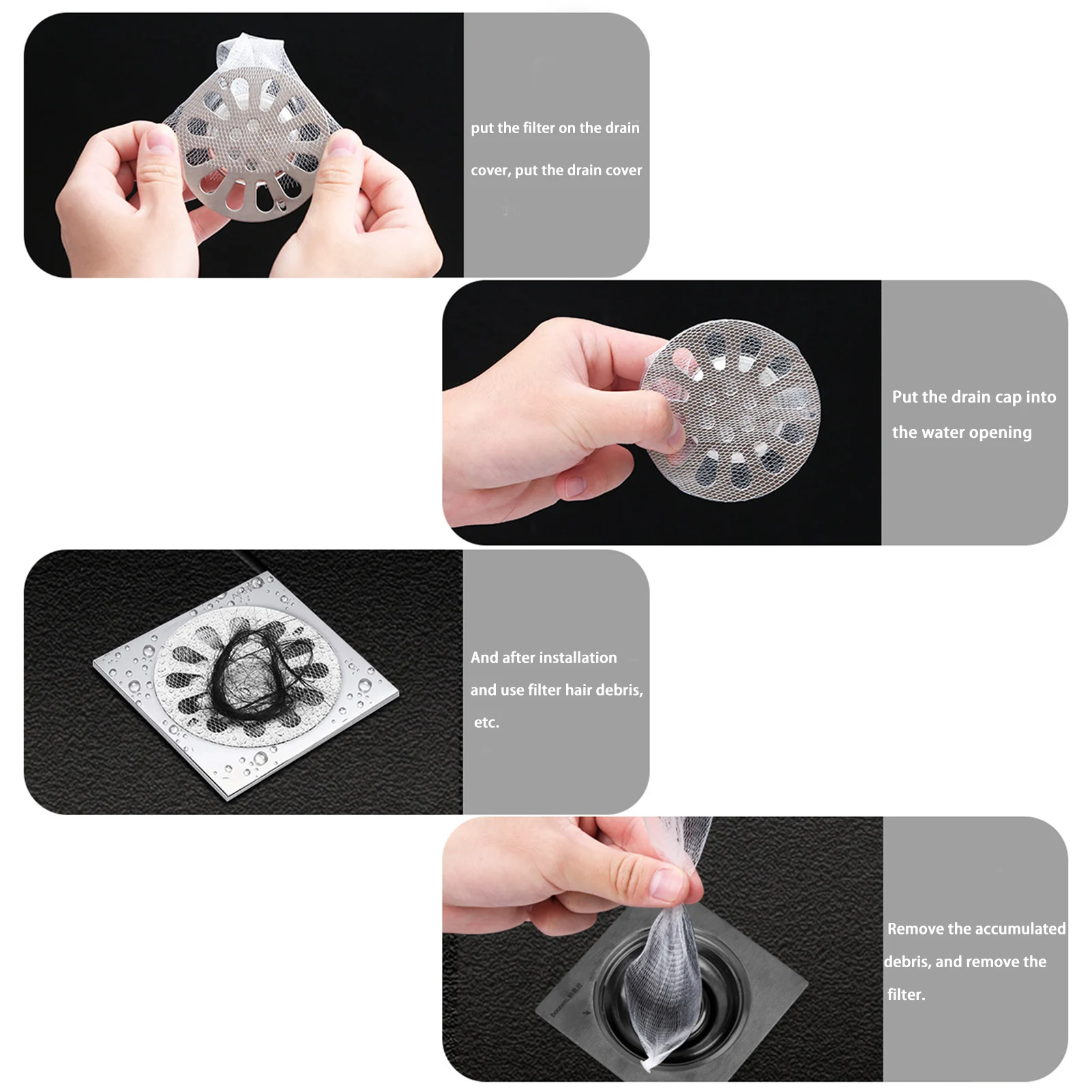 put the filter on the drain cover, put the drain cover

Put the drain cap into the water opening

And after installation and use filter hair debris, etc.

Remove the accumulated debris, and remove the filter.